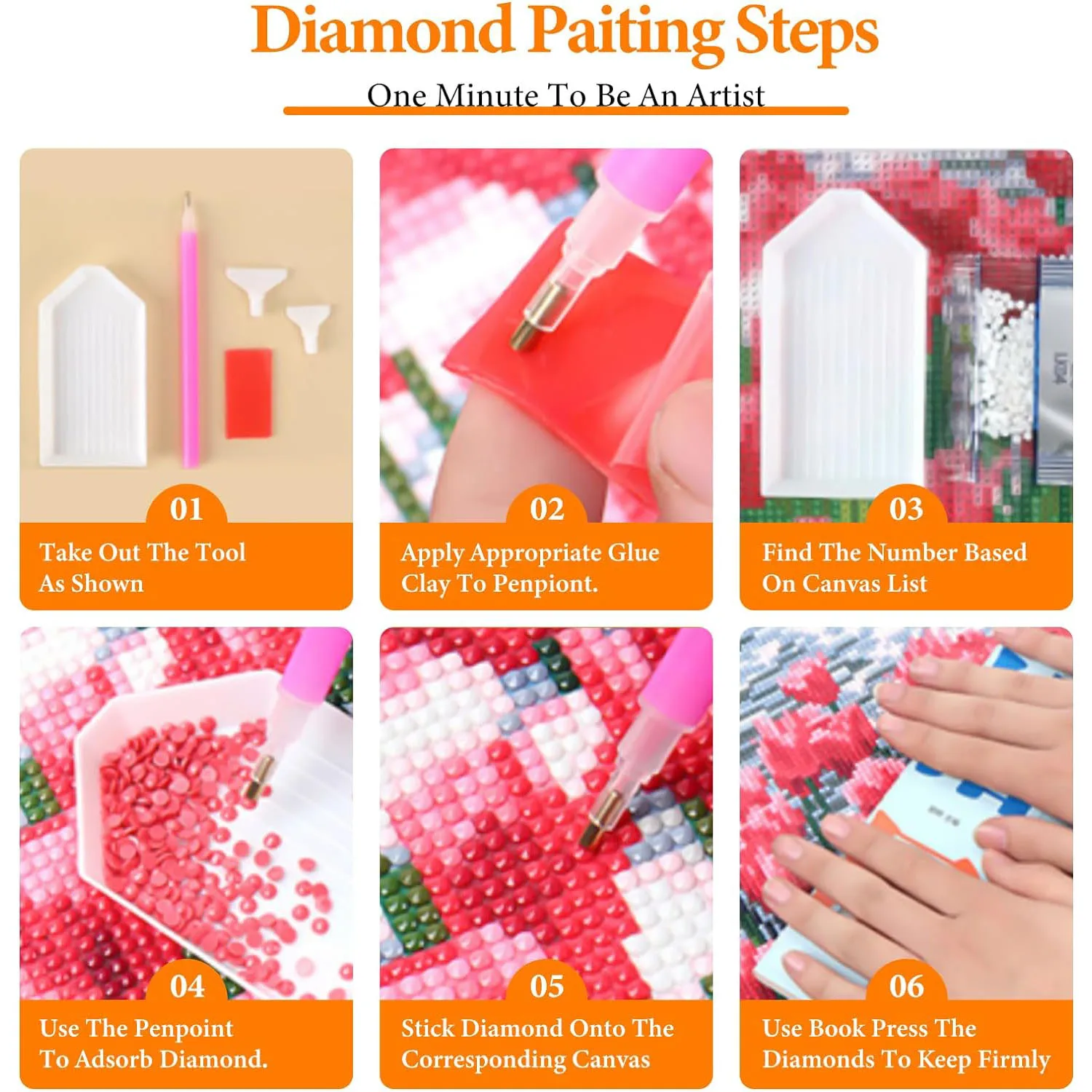 Diamond Paiting Steps

One Minute To Be An Artist

01
Take Out The Tool As Shown

02
Apply Appropriate Glue Clay To Penpiont.

03
Find The Number Based On Canvas List

04
Use The Penpoint To Adsorb Diamond.

05
Stick Diamond Onto The Corresponding Canvas

06
Use Book Press The Diamonds To Keep Firmly