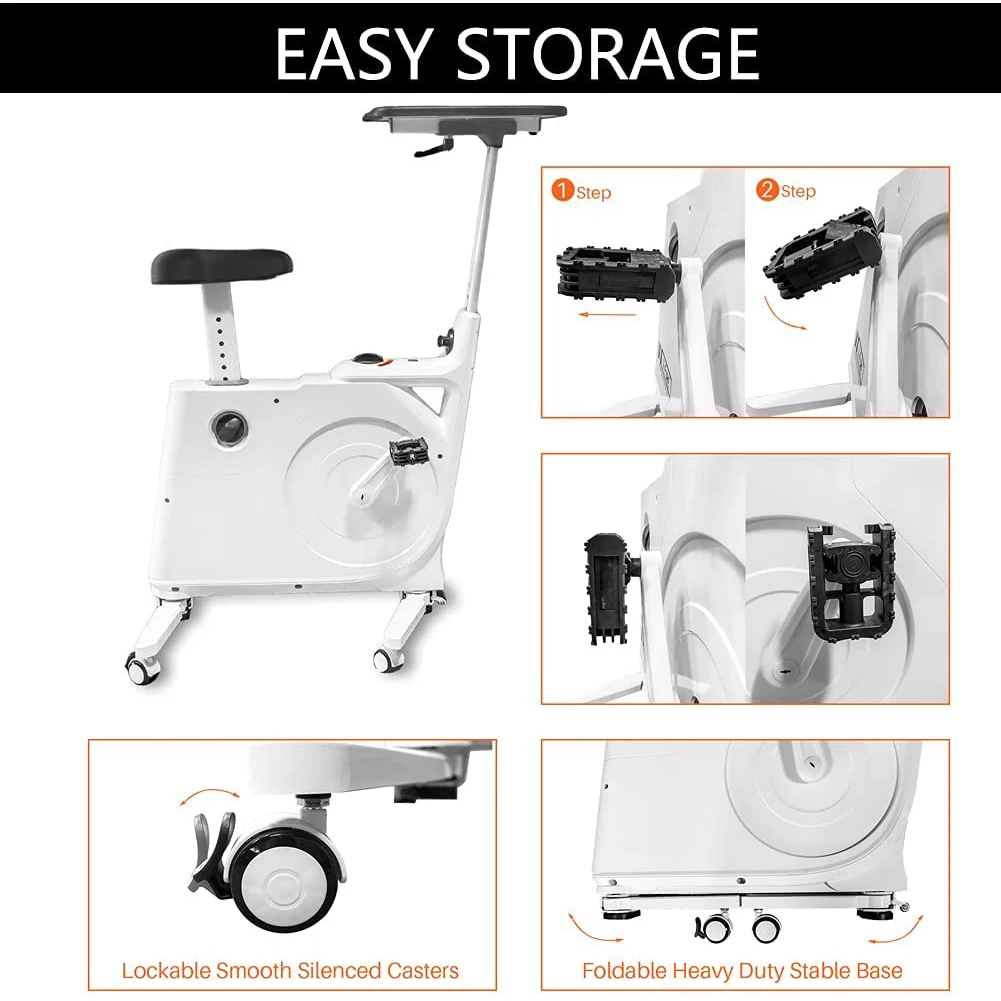 EASY STORAGE

1 Step

2 Step

Lockable Smooth Silenced Casters

Foldable Heavy Duty Stable Base