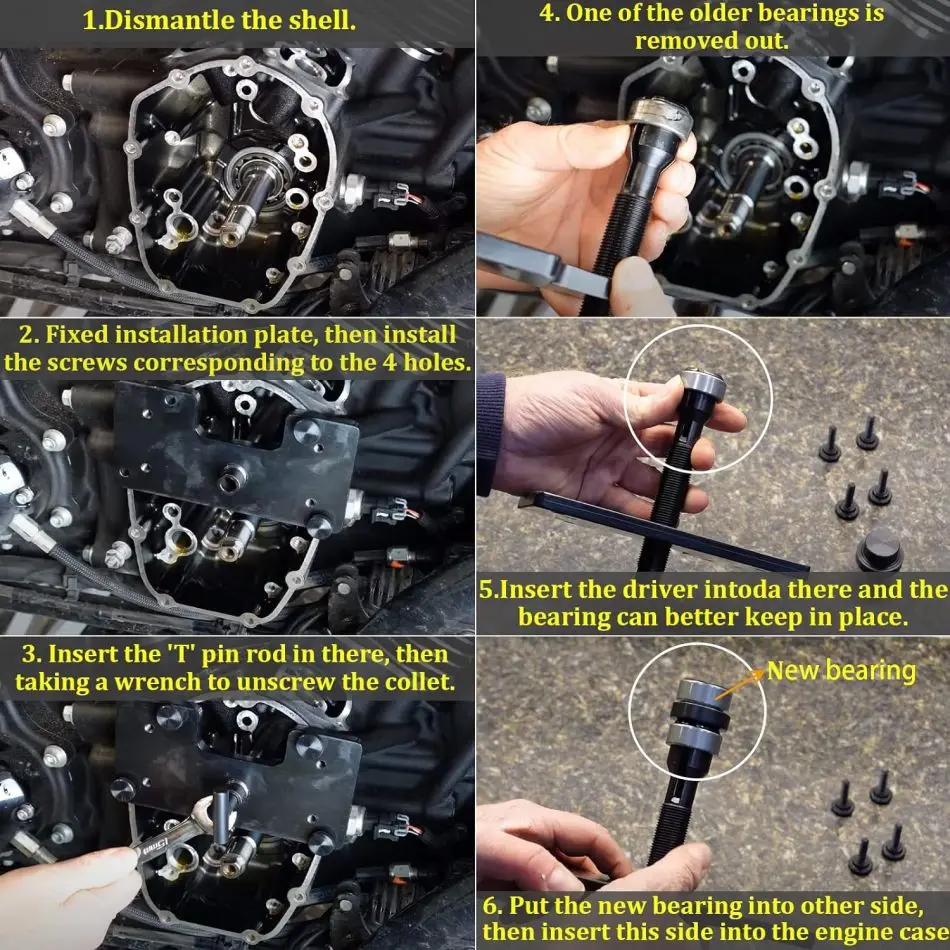 1.Dismantle the shell.

2. Fixed installation plate, then install the screws corresponding to the 4 holes.

3. Insert the 'T' pin rod in there, then taking a wrench to unscrew the collet.

4. One of the older bearings is removed out.

5.Insert the driver intoda there and the bearing can better keep in place.

New bearing

6. Put the new bearing into other side, then insert this side into the engine case