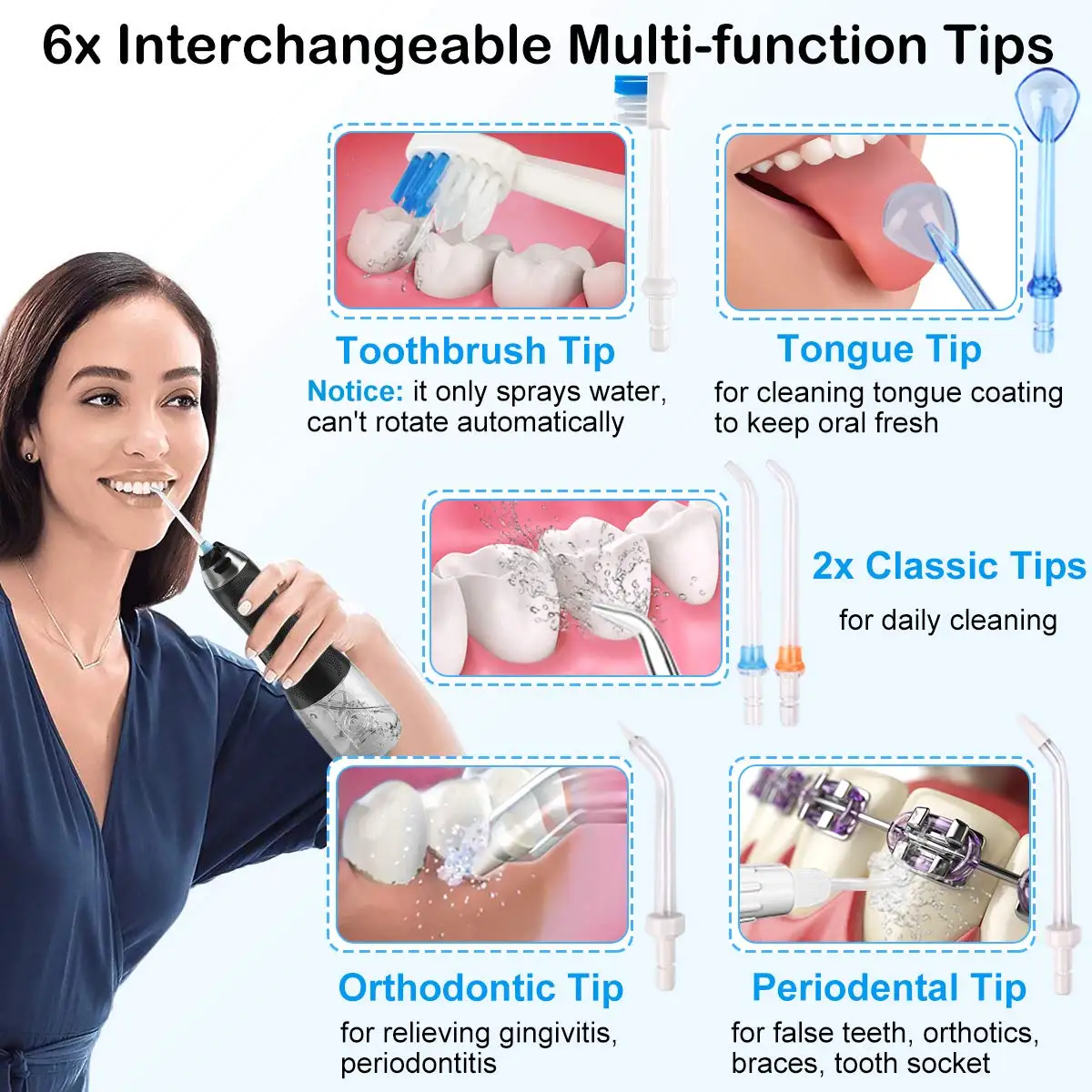 6x Interchangeable Multi-function Tips

Toothbrush Tip
Notice: it only sprays water, can't rotate automatically

Tongue Tip
for cleaning tongue coating to keep oral fresh

2x Classic Tips
for daily cleaning

Orthodontic Tip
for relieving gingivitis, periodontitis

Periodental Tip
for false teeth, orthotics, braces, tooth socket