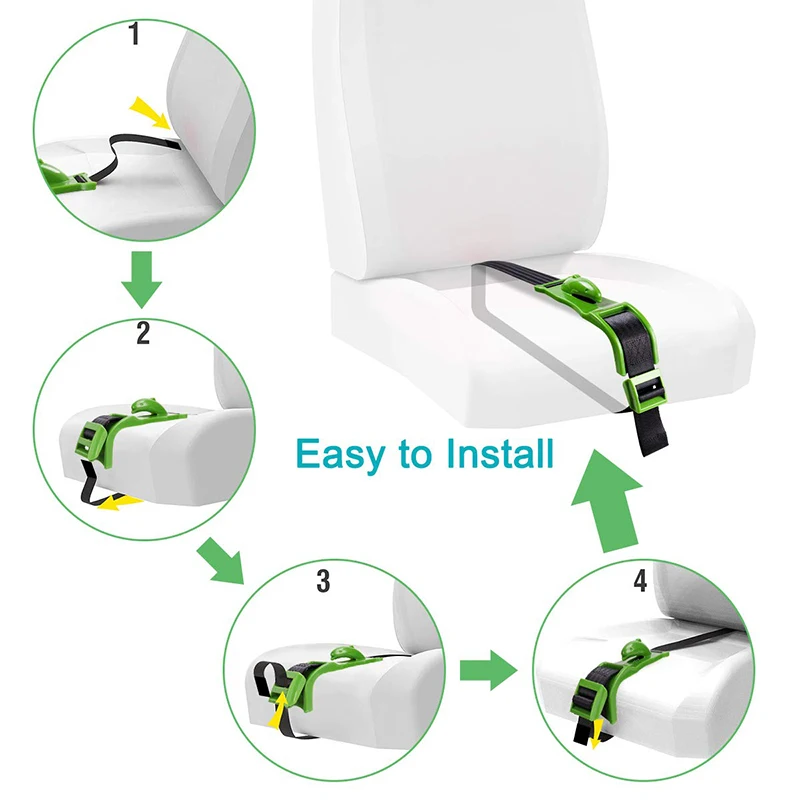 1

2

Easy to Install

3

4