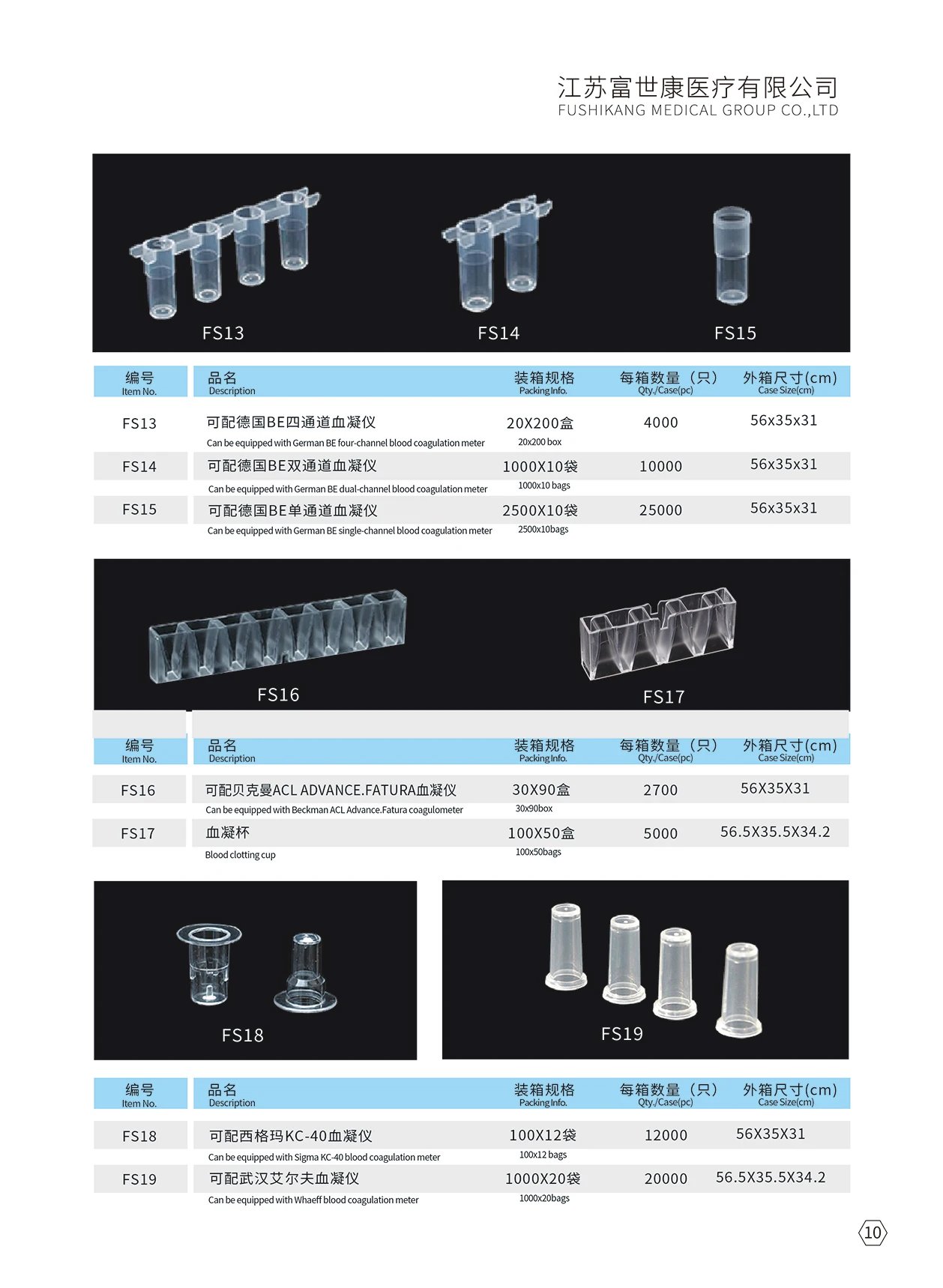 江苏富世康医疗有限公司
FUSHIKANG MEDICAL GROUP CO.,LTD

FS13
FS14
FS15

| 编号 Item No. | 品名 Description | 装箱规格 Packing Info. | 每箱数量（只） Qty./Case(pc) | 外箱尺寸(cm) Case Size(cm) |
|---|---|---|---|---|
| FS13 | 可配德国BE四通道血凝仪 Can be equipped with German BE four-channel blood coagulation meter | 20X200盒 20x200 box | 4000 | 56x35x31 |
| FS14 | 可配德国BE双通道血凝仪 Can be equipped with German BE dual-channel blood coagulation meter | 1000X10袋 1000x10 bags | 10000 | 56x35x31 |
| FS15 | 可配德国BE单通道血凝仪 Can be equipped with German BE single-channel blood coagulation meter | 2500X10袋 2500x10bags | 25000 | 56x35x31 |

FS16
FS17

| 编号 Item No. | 品名 Description | 装箱规格 Packing Info. | 每箱数量（只） Qty./Case(pc) | 外箱尺寸(cm) Case Size(cm) |
|---|---|---|---|---|
| FS16 | 可配贝克曼ACL ADVANCE.FATURA血凝仪 Can be equipped with Beckman ACL Advance.Fatura coagulometer | 30X90盒 30x90box | 2700 | 56X35X31 |
| FS17 | 血凝杯 Blood clotting cup | 100X50盒 100x50bags | 5000 | 56.5X35.5X34.2 |

FS18
FS19

| 编号 Item No. | 品名 Description | 装箱规格 Packing Info. | 每箱数量（只） Qty./Case(pc) | 外箱尺寸(cm) Case Size(cm) |
|---|---|---|---|---|
| FS18 | 可配西格玛KC-40血凝仪 Can be equipped with Sigma KC-40 blood coagulation meter | 100X12袋 100x12 bags | 12000 | 56X35X31 |
| FS19 | 可配武汉艾尔夫血凝仪 Can be equipped with Whaeff blood coagulation meter | 1000X20袋 1000x20bags | 20000 | 56.5X35.5X34.2 |

10