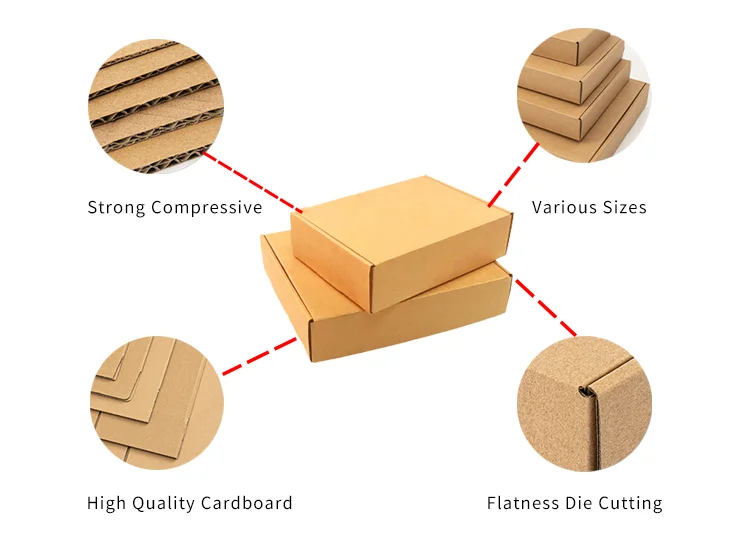 Strong Compressive

Various Sizes

High Quality Cardboard

Flatness Die Cutting