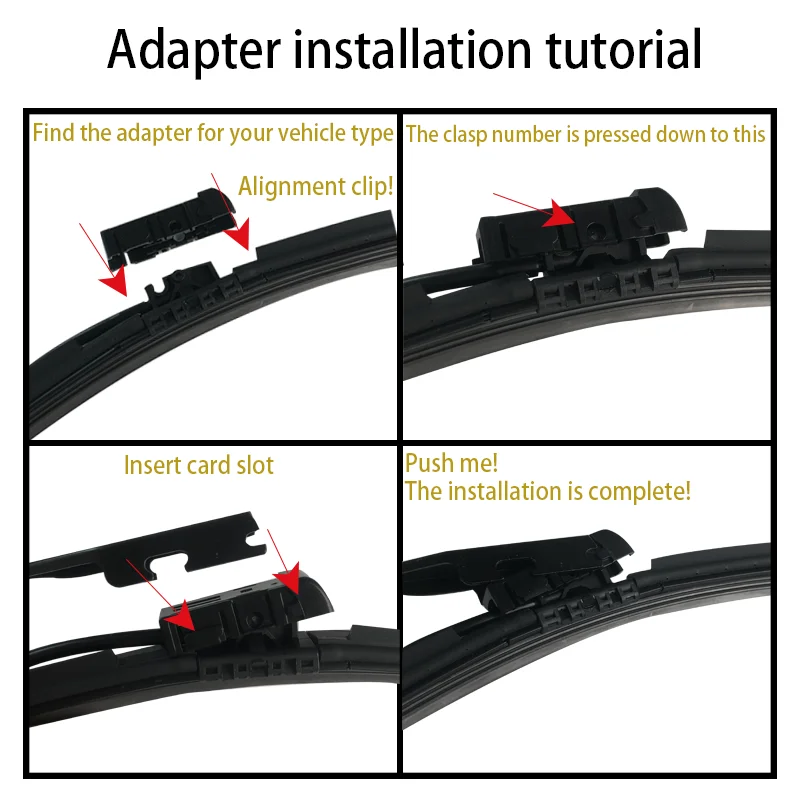 Adapter installation tutorial

Find the adapter for your vehicle type

Alignment clip!

The clasp number is pressed down to this

Insert card slot

Push me!
The installation is complete!