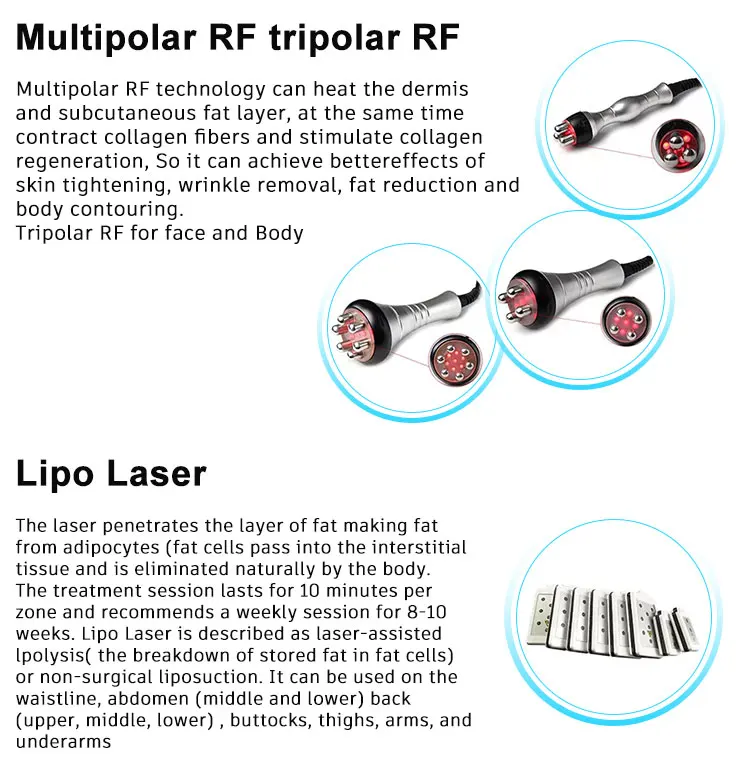 Multipolar RF tripolar RF

Multipolar RF technology can heat the dermis and subcutaneous fat layer, at the same time contract collagen fibers and stimulate collagen regeneration, So it can achieve bettereffects of skin tightening, wrinkle removal, fat reduction and body contouring.
Tripolar RF for face and Body

Lipo Laser

The laser penetrates the layer of fat making fat from adipocytes (fat cells pass into the interstitial tissue and is eliminated naturally by the body. The treatment session lasts for 10 minutes per zone and recommends a weekly session for 8-10 weeks. Lipo Laser is described as laser-assisted lpolysis( the breakdown of stored fat in fat cells) or non-surgical liposuction. It can be used on the waistline, abdomen (middle and lower) back (upper, middle, lower) , buttocks, thighs, arms, and underarms