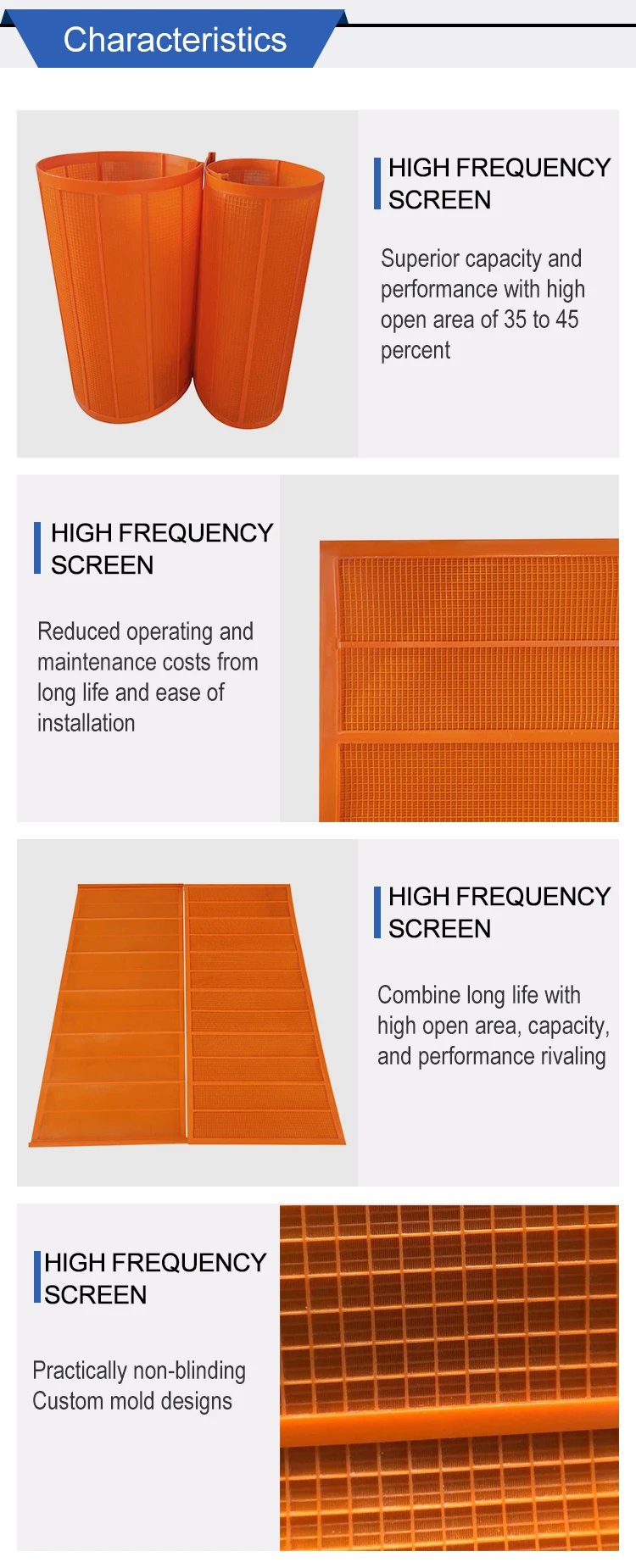 Characteristics

HIGH FREQUENCY SCREEN

Superior capacity and performance with high open area of 35 to 45 percent

HIGH FREQUENCY SCREEN

Reduced operating and maintenance costs from long life and ease of installation

HIGH FREQUENCY SCREEN

Combine long life with high open area, capacity, and performance rivaling

HIGH FREQUENCY SCREEN

Practically non-blinding
Custom mold designs