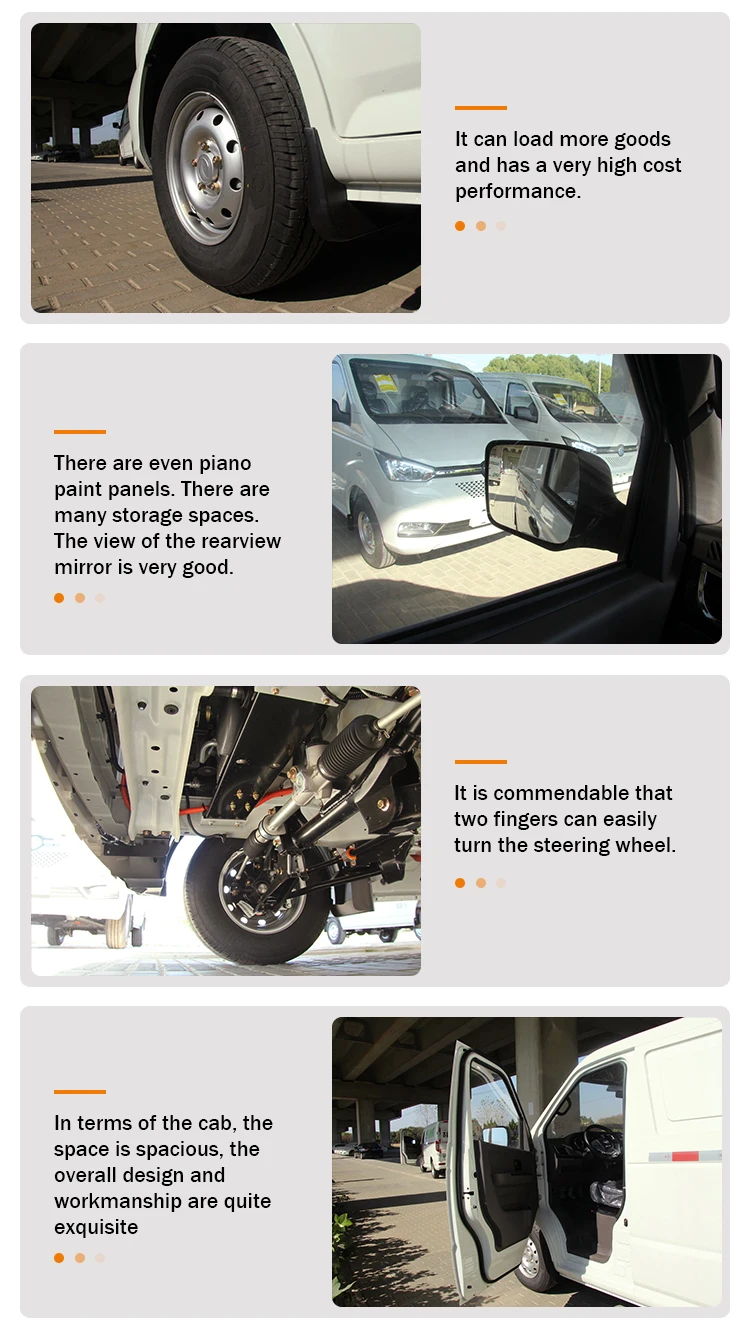 It can load more goods and has a very high cost performance.

There are even piano paint panels. There are many storage spaces. The view of the rearview mirror is very good.

It is commendable that two fingers can easily turn the steering wheel.

In terms of the cab, the space is spacious, the overall design and workmanship are quite exquisite