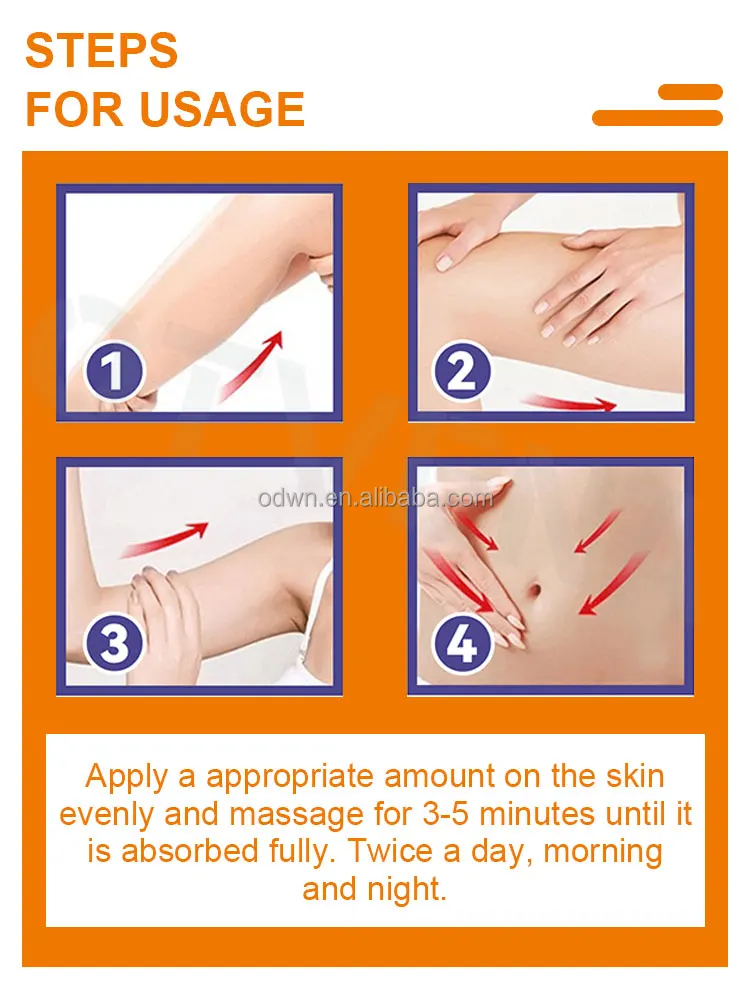 STEPS
FOR USAGE

1

2

odwn.en.alibaba.com

3

4

Apply a appropriate amount on the skin evenly and massage for 3-5 minutes until it is absorbed fully. Twice a day, morning and night.