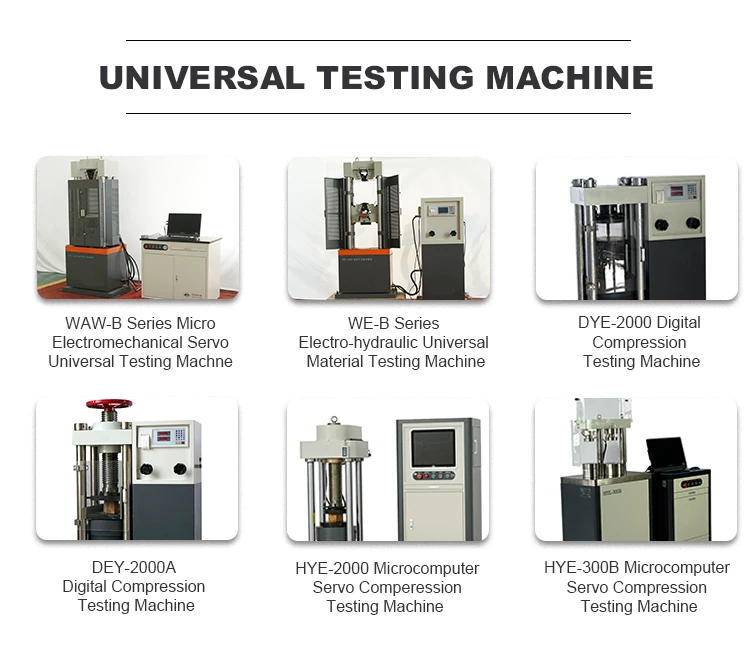 UNIVERSAL TESTING MACHINE

WAW-B Series Micro Electromechanical Servo Universal Testing Machne

WE-B Series Electro-hydraulic Universal Material Testing Machine

DYE-2000 Digital Compression Testing Machine

DEY-2000A Digital Compression Testing Machine

HYE-2000 Microcomputer Servo Comperession Testing Machine

HYE-300B Microcomputer Servo Compression Testing Machine