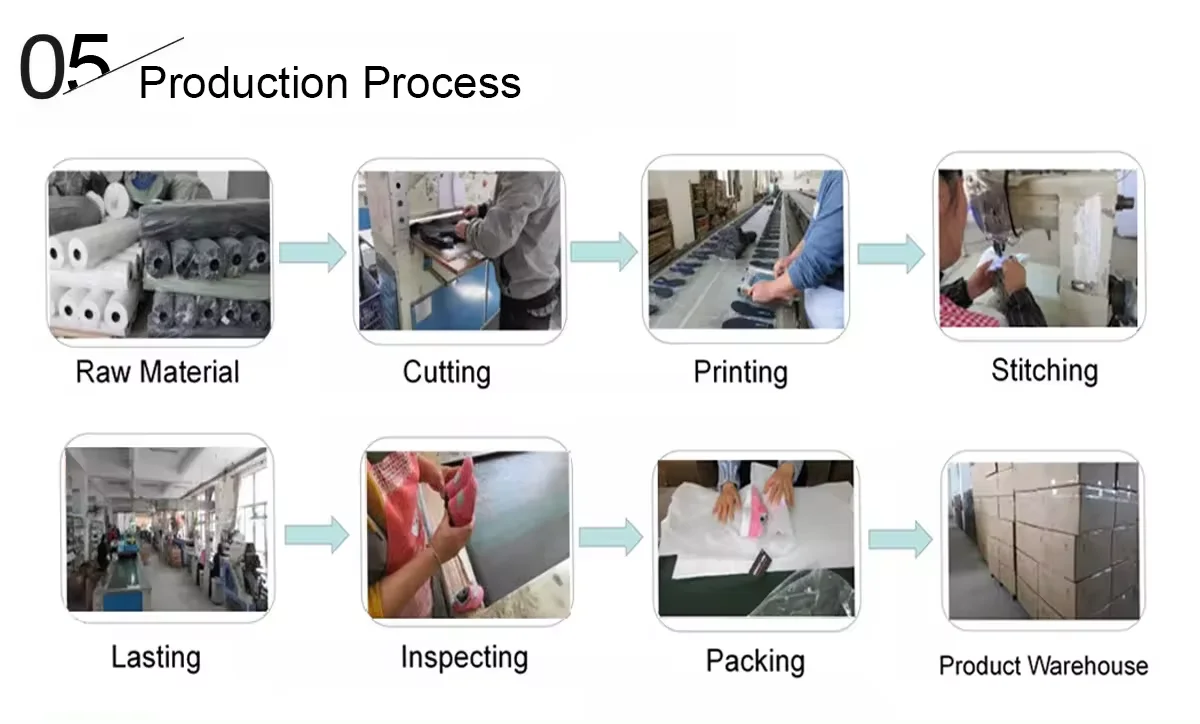 05 Production Process

Raw Material

Cutting

Printing

Stitching

Lasting

Inspecting

Packing

Product Warehouse