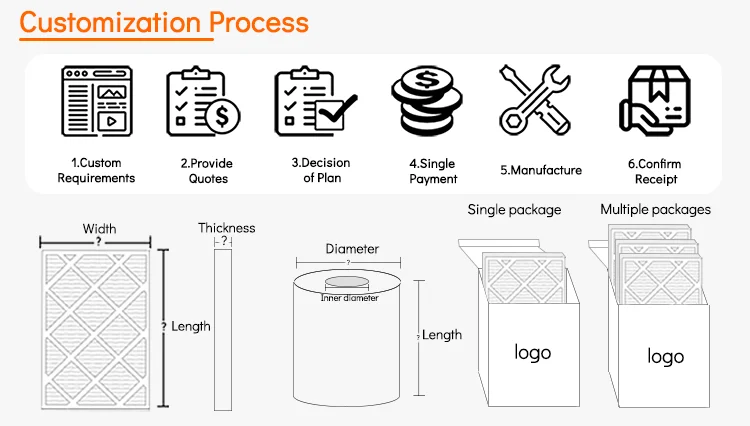 Customization Process

1.Custom Requirements

2.Provide Quotes

3.Decision of Plan

4.Single Payment

5.Manufacture

6.Confirm Receipt

Width
?

? Length

Thickness
?

Diameter
?

Inner diameter

? Length

Single package

logo

Multiple packages

logo