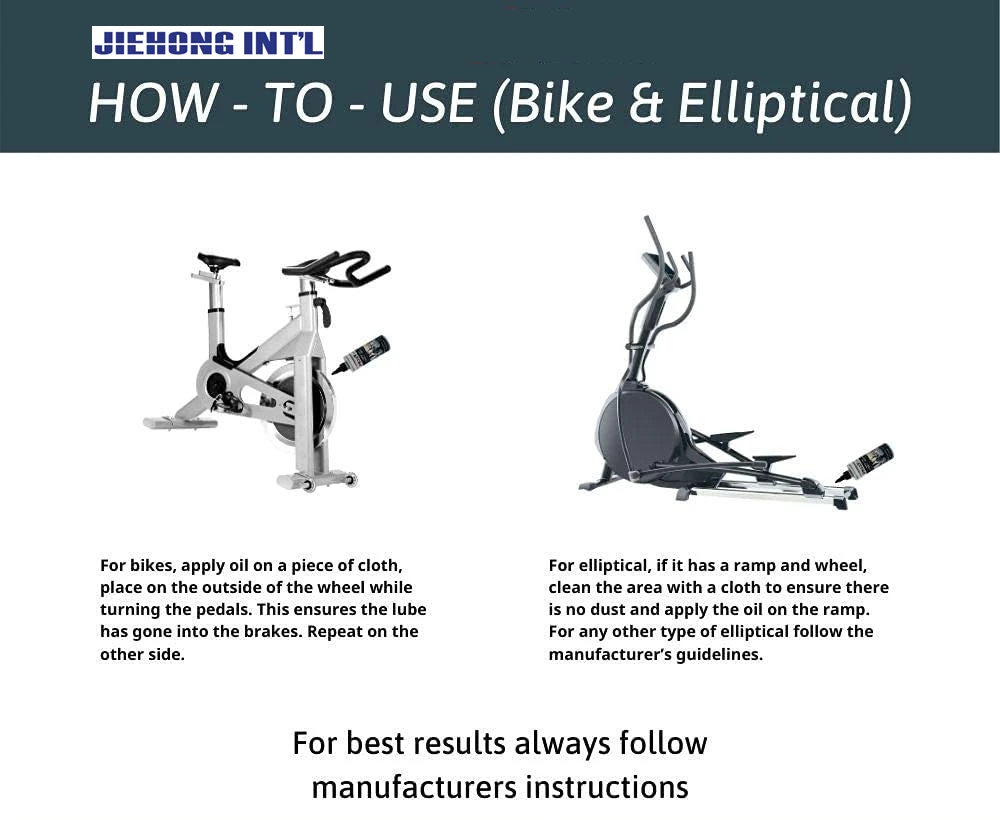 JIEHONG INT'L

HOW - TO - USE (Bike & Elliptical)

For bikes, apply oil on a piece of cloth, place on the outside of the wheel while turning the pedals. This ensures the lube has gone into the brakes. Repeat on the other side.

For elliptical, if it has a ramp and wheel, clean the area with a cloth to ensure there is no dust and apply the oil on the ramp. For any other type of elliptical follow the manufacturer's guidelines.

For best results always follow manufacturers instructions