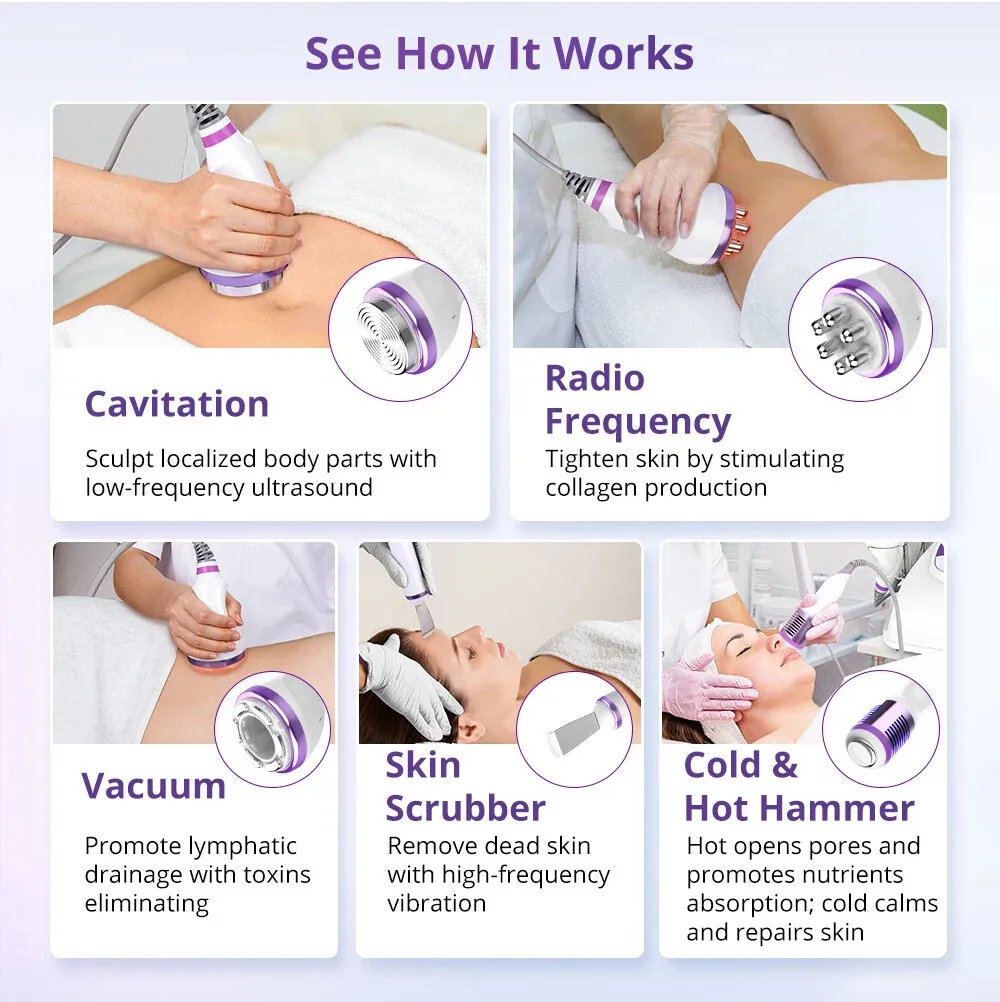 See How It Works

Cavitation

Sculpt localized body parts with low-frequency ultrasound

Radio Frequency

Tighten skin by stimulating collagen production

Vacuum

Promote lymphatic drainage with toxins eliminating

Skin Scrubber

Remove dead skin with high-frequency vibration

Cold & Hot Hammer

Hot opens pores and promotes nutrients absorption; cold calms and repairs skin