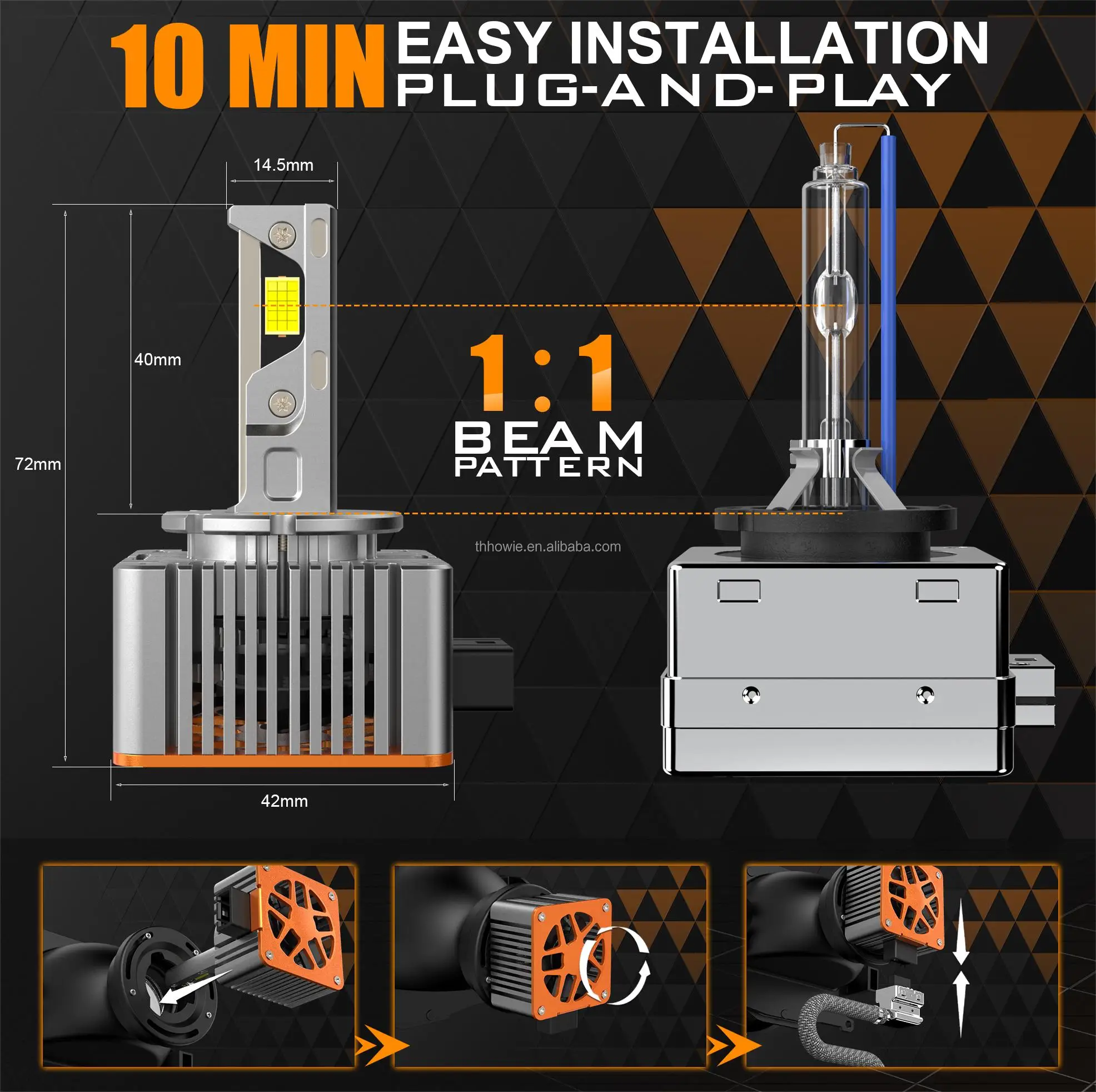 10 MIN EASY INSTALLATION
PLUG-AND-PLAY

14.5mm

40mm

72mm

42mm

1:1
BEAM
PATTERN

thhowie.en.alibaba.com