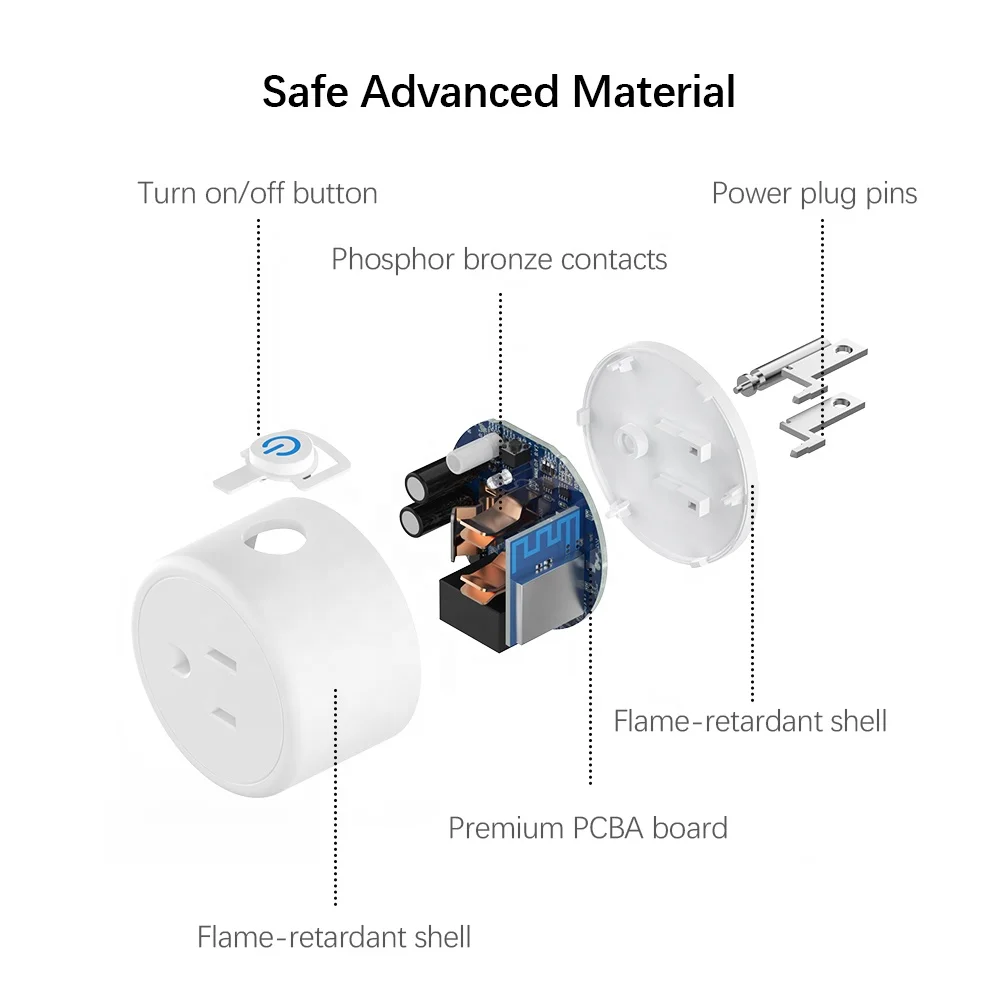 Safe Advanced Material

Turn on/off button

Power plug pins

Phosphor bronze contacts

Flame-retardant shell

Premium PCBA board

Flame-retardant shell