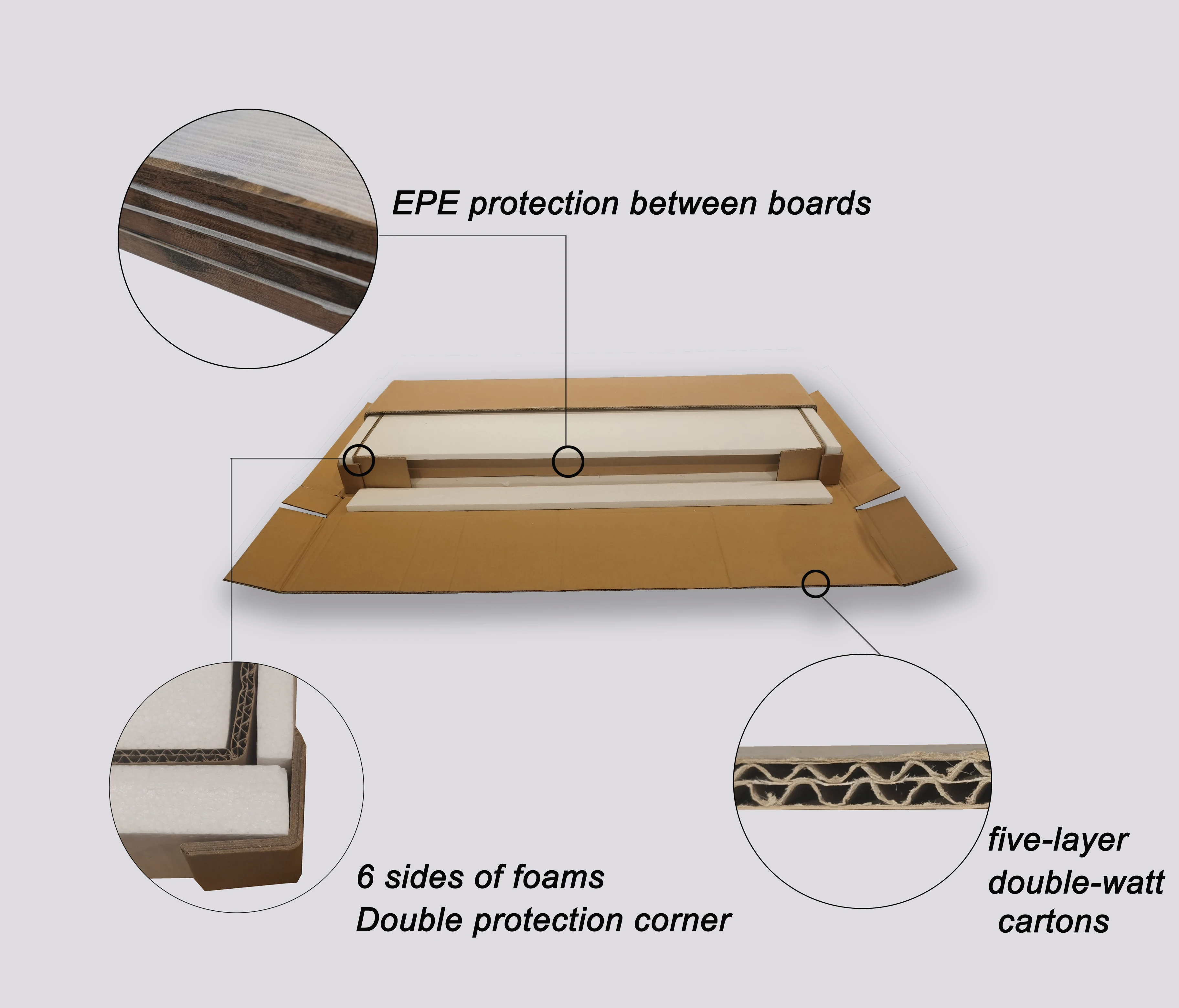 EPE protection between boards

6 sides of foams
Double protection corner

five-layer
double-watt
cartons