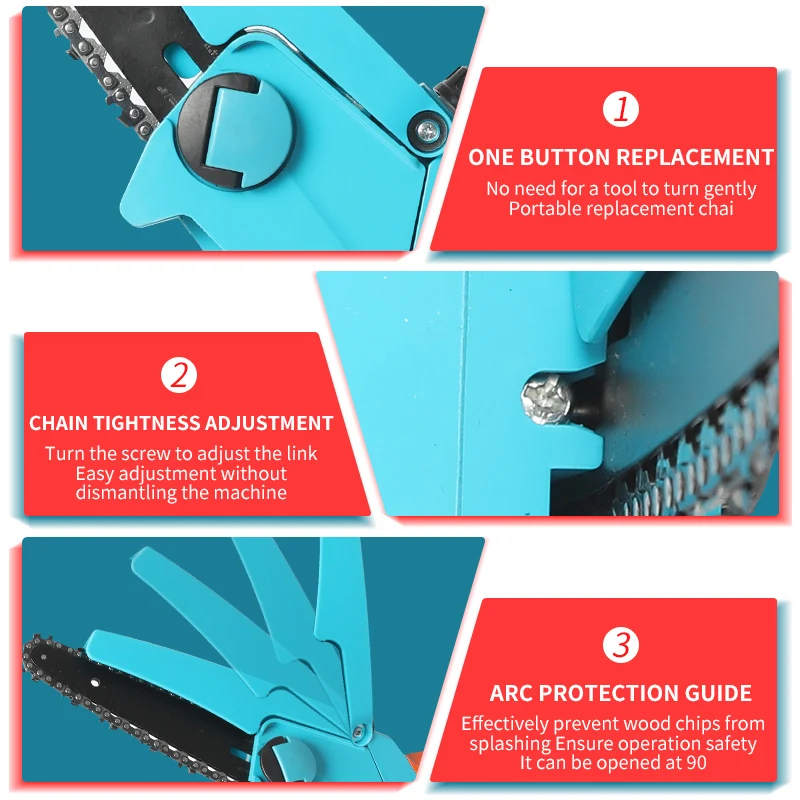 1

ONE BUTTON REPLACEMENT

No need for a tool to turn gently
Portable replacement chai

2

CHAIN TIGHTNESS ADJUSTMENT

Turn the screw to adjust the link
Easy adjustment without dismantling the machine

3

ARC PROTECTION GUIDE

Effectively prevent wood chips from splashing Ensure operation safety
It can be opened at 90