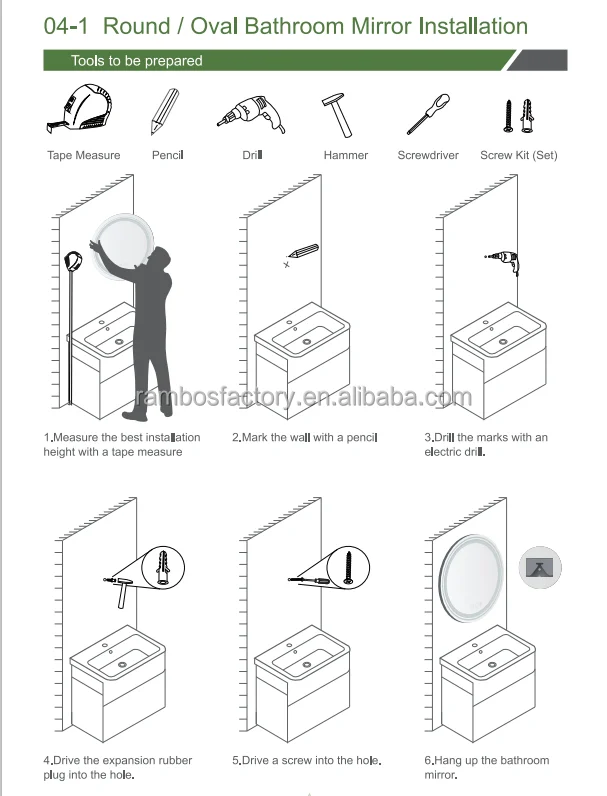 04-1 Round / Oval Bathroom Mirror Installation

Tools to be prepared

Tape Measure
Pencil
Drill
Hammer
Screwdriver
Screw Kit (Set)

rambosfactory.en.alibaba.com

1.Measure the best installation height with a tape measure

2.Mark the wall with a pencil

3.Drill the marks with an electric drill.

4.Drive the expansion rubber plug into the hole.

5.Drive a screw into the hole.

6.Hang up the bathroom mirror.