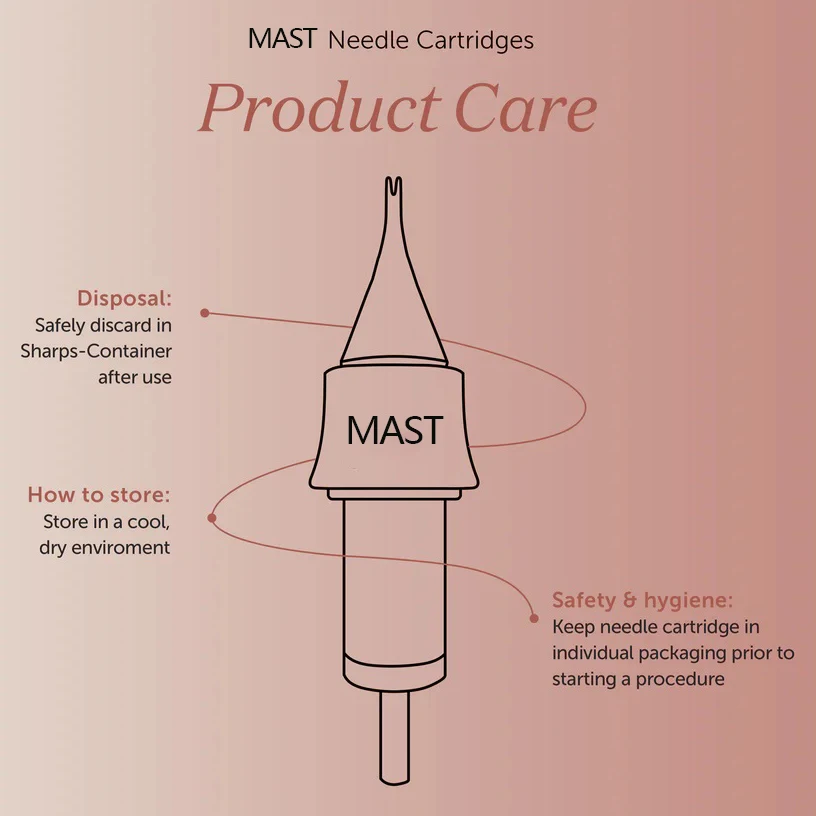 MAST Needle Cartridges

Product Care

Disposal:
Safely discard in Sharps-Container after use

MAST

How to store:
Store in a cool, dry enviroment

Safety & hygiene:
Keep needle cartridge in individual packaging prior to starting a procedure