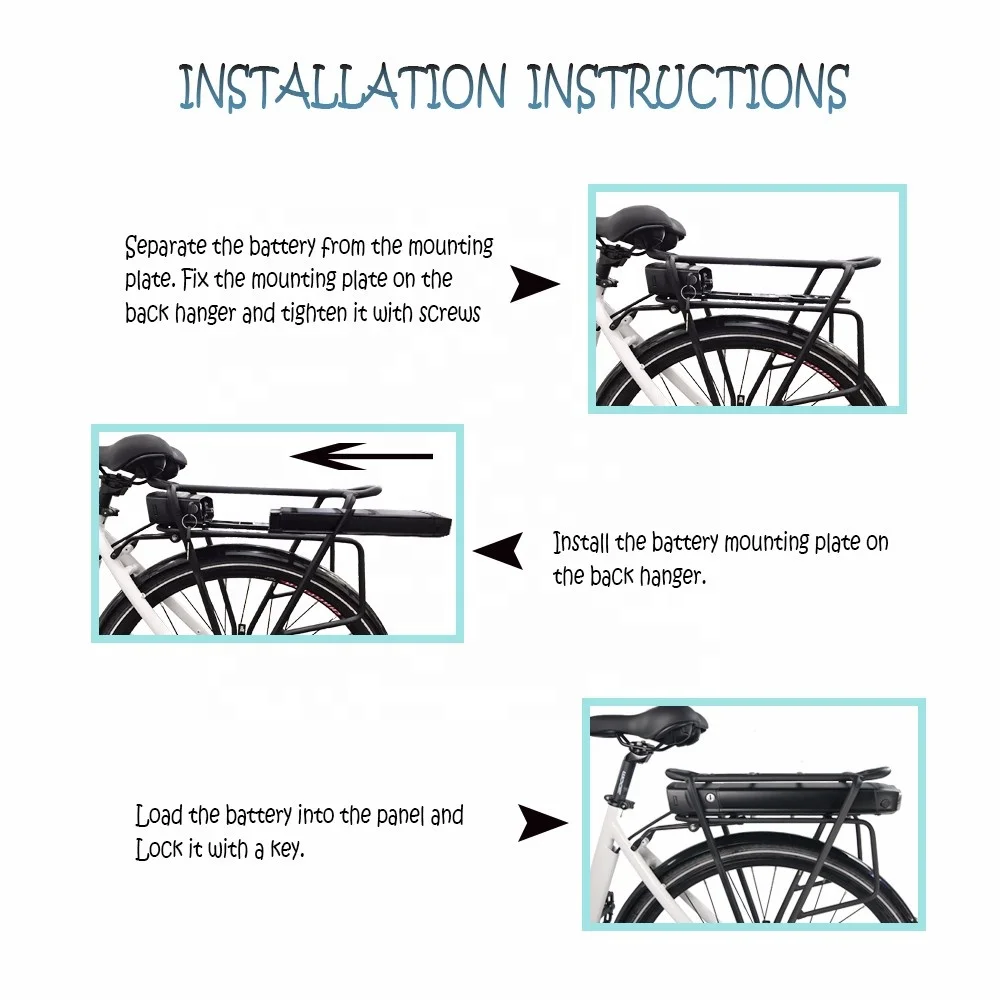 INSTALLATION INSTRUCTIONS

Separate the battery from the mounting plate. Fix the mounting plate on the back hanger and tighten it with screws

Install the battery mounting plate on the back hanger.

Load the battery into the panel and Lock it with a key.