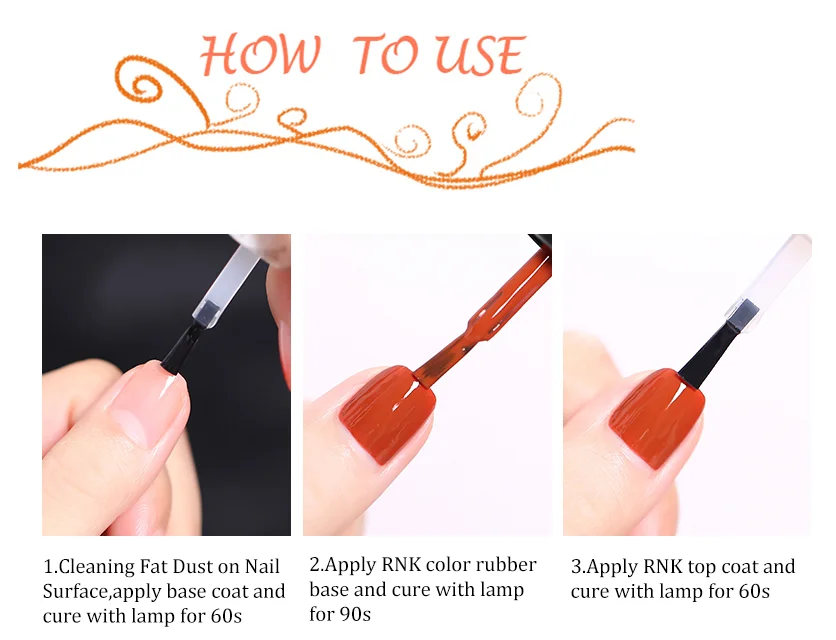 HOW TO USE

1.Cleaning Fat Dust on Nail Surface,apply base coat and cure with lamp for 60s

2.Apply RNK color rubber base and cure with lamp for 90s

3.Apply RNK top coat and cure with lamp for 60s