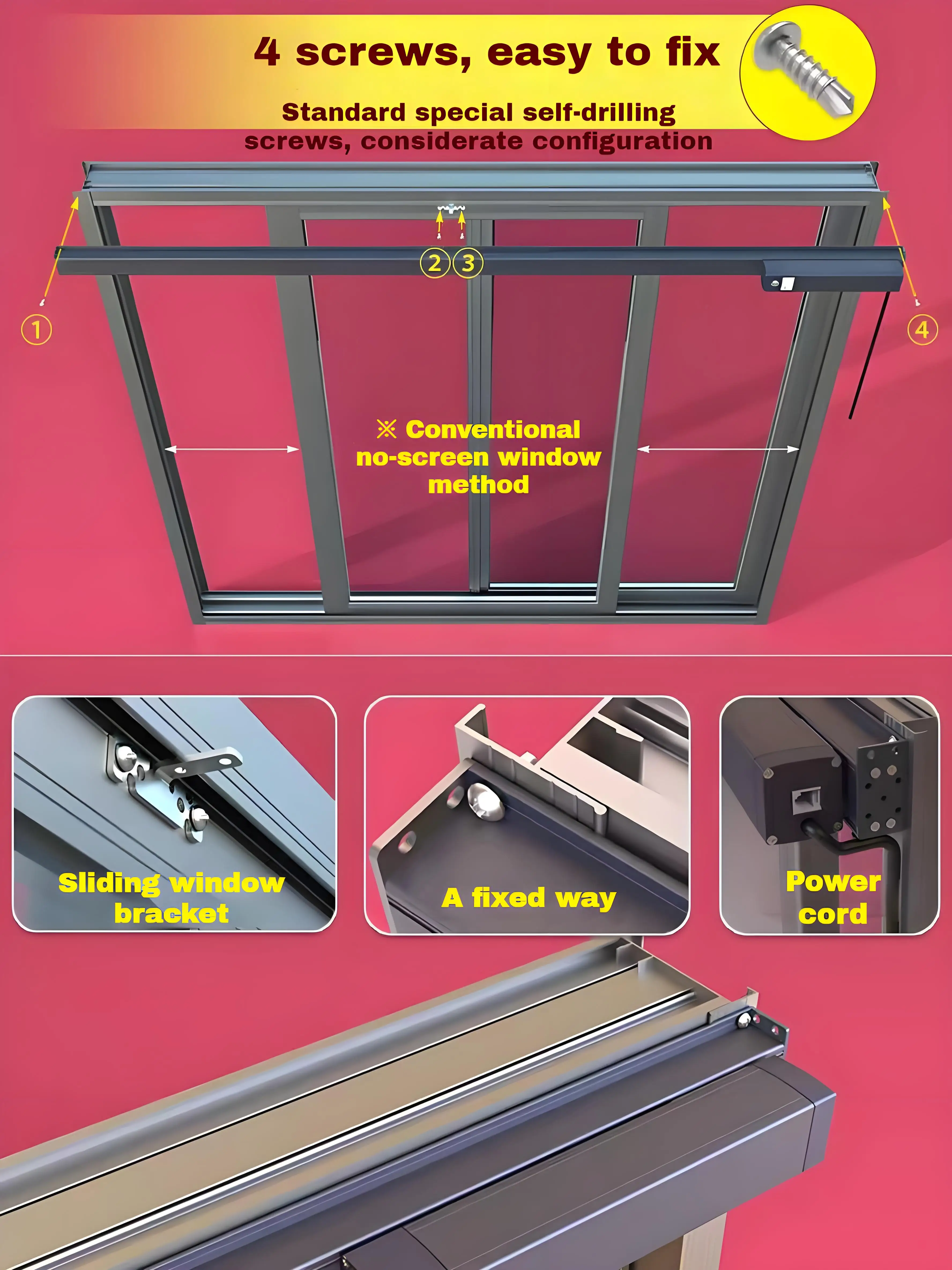 4 screws, easy to fix

Standard special self-drilling screws, considerate configuration

①

②③

④

※ Conventional no-screen window method

Sliding window bracket

A fixed way

Power cord