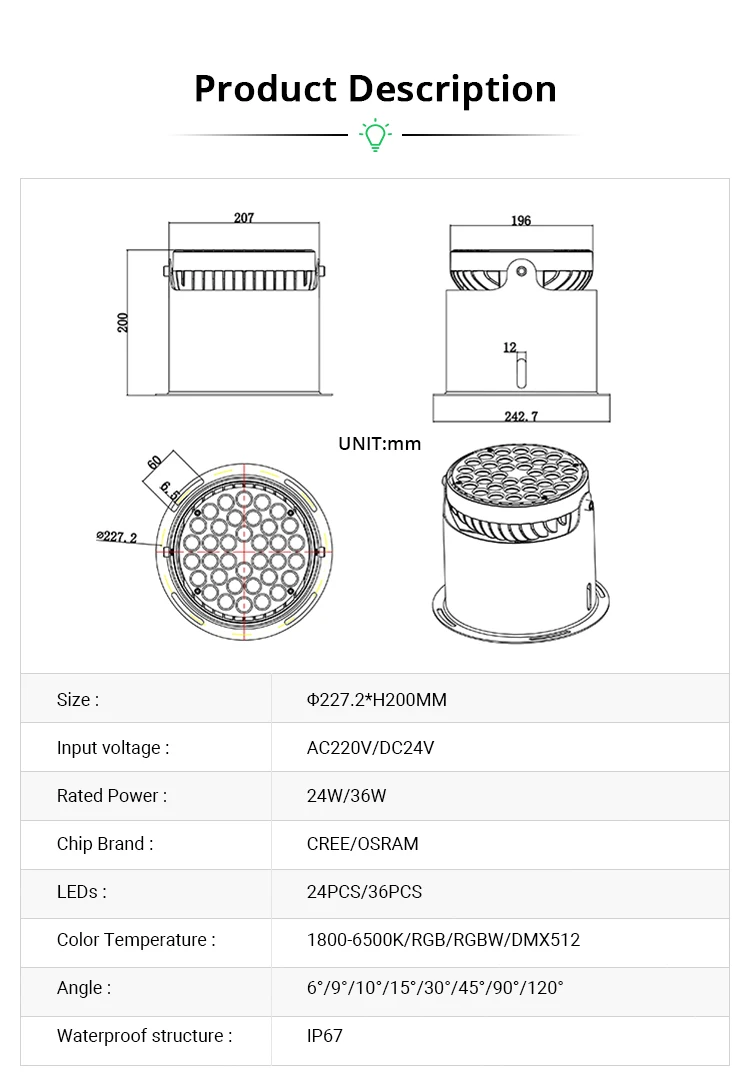 Product Description

207

200

196

12

242.7

UNIT:mm

60

6.5

⌀227.2

| Size : | Φ227.2*H200MM |
|---|---|
| Input voltage : | AC220V/DC24V |
| Rated Power : | 24W/36W |
| Chip Brand : | CREE/OSRAM |
| LEDs : | 24PCS/36PCS |
| Color Temperature : | 1800-6500K/RGB/RGBW/DMX512 |
| Angle : | 6°/9°/10°/15°/30°/45°/90°/120° |
| Waterproof structure : | IP67 |