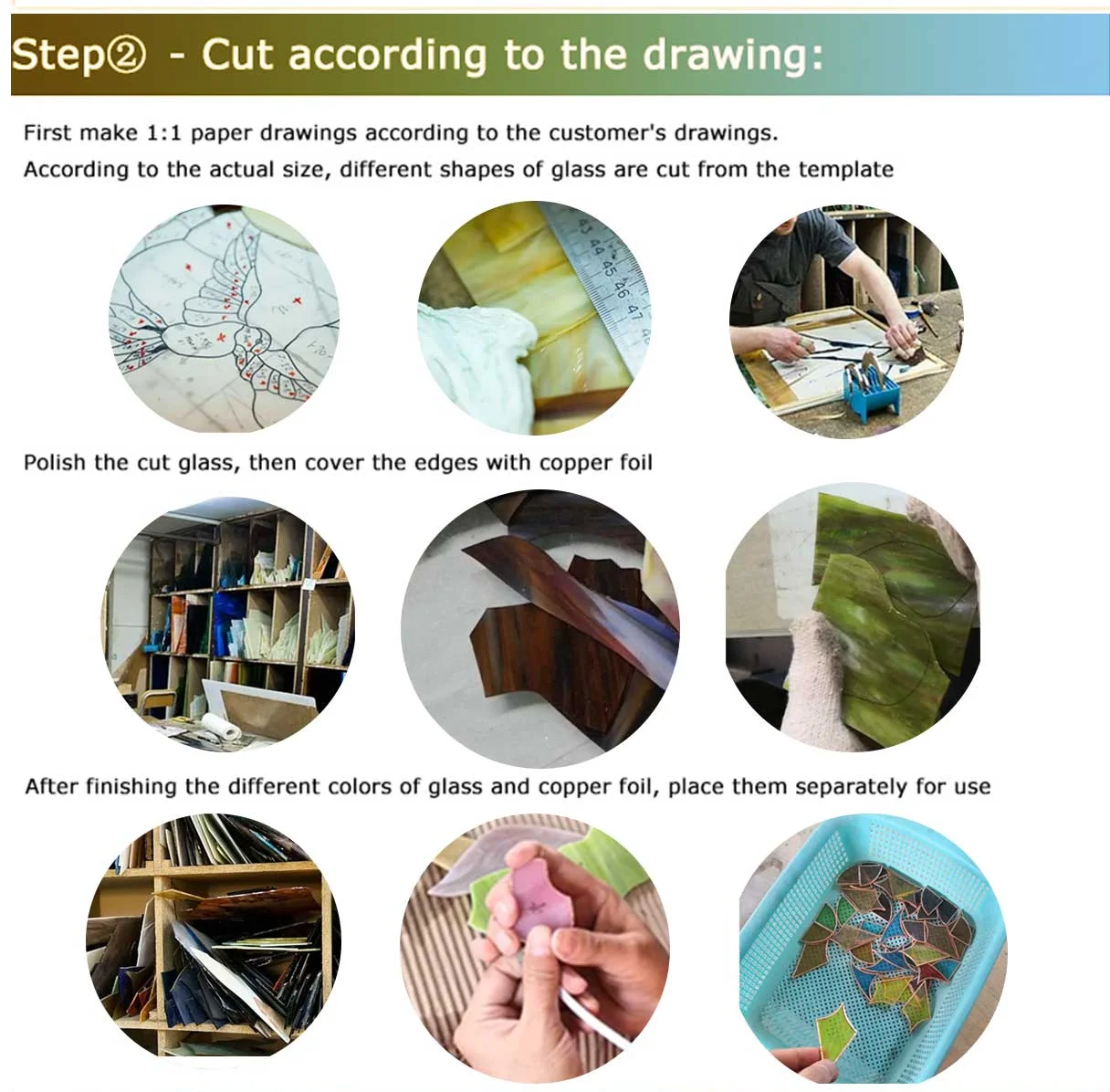 Step② - Cut according to the drawing:

First make 1:1 paper drawings according to the customer's drawings.
According to the actual size, different shapes of glass are cut from the template

43 44 45 46 47

Polish the cut glass, then cover the edges with copper foil

After finishing the different colors of glass and copper foil, place them separately for use