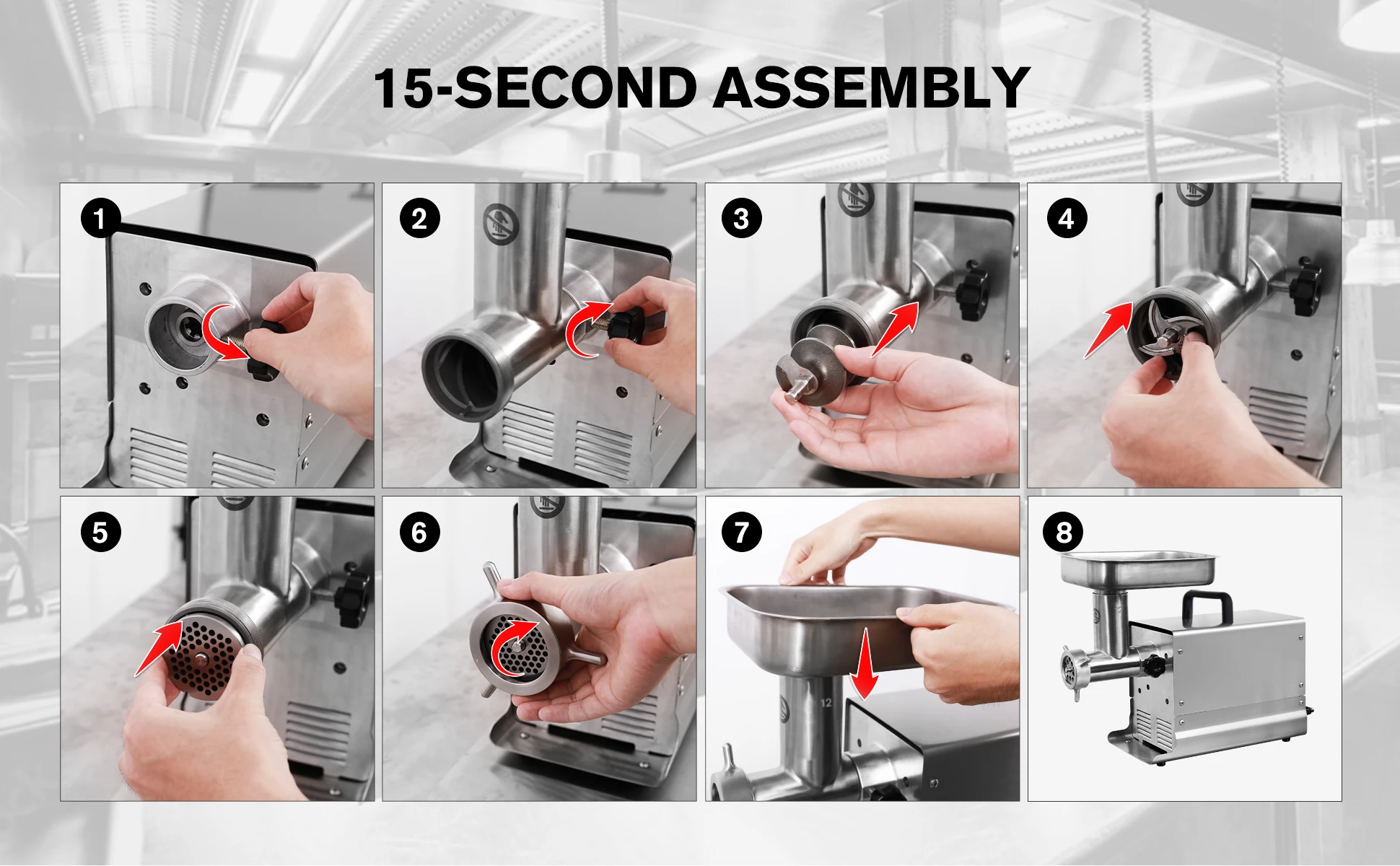 15-SECOND ASSEMBLY

1

2

3

4

5

6

7

12

8