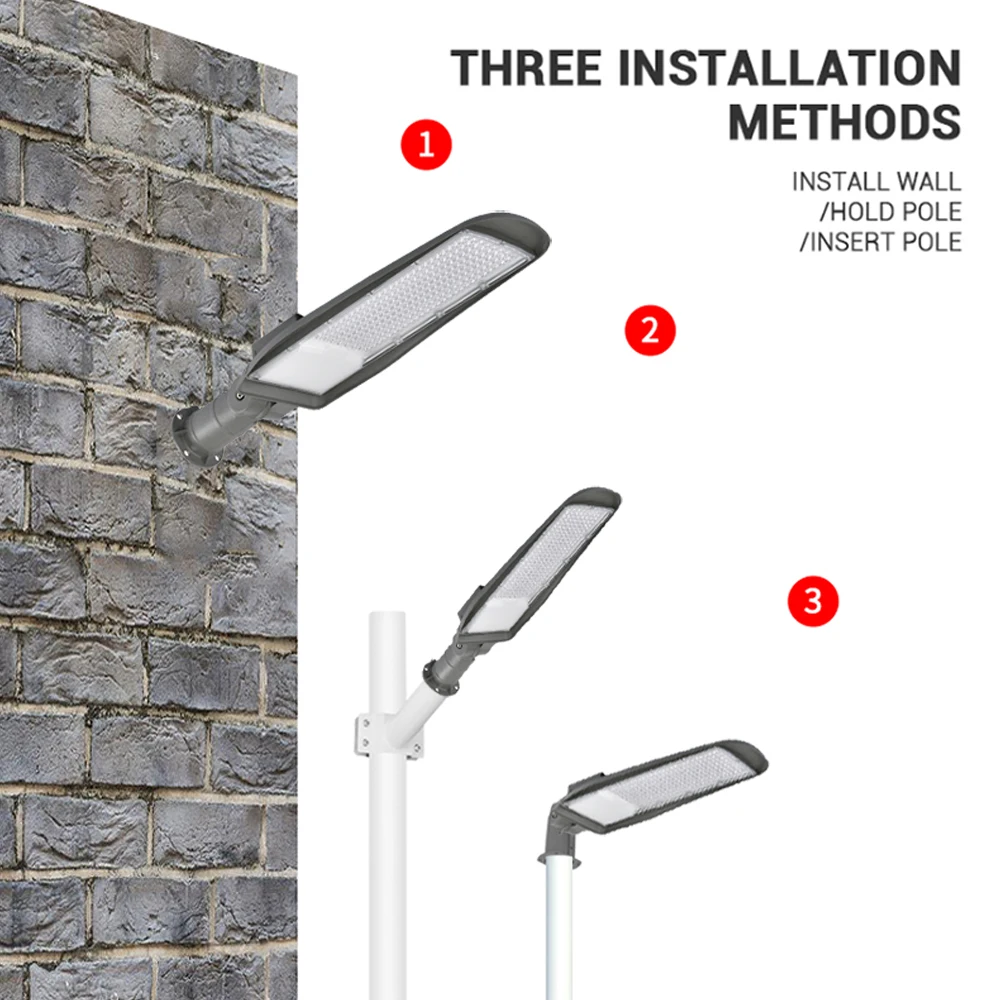 THREE INSTALLATION METHODS

INSTALL WALL
/HOLD POLE
/INSERT POLE

1

2

3