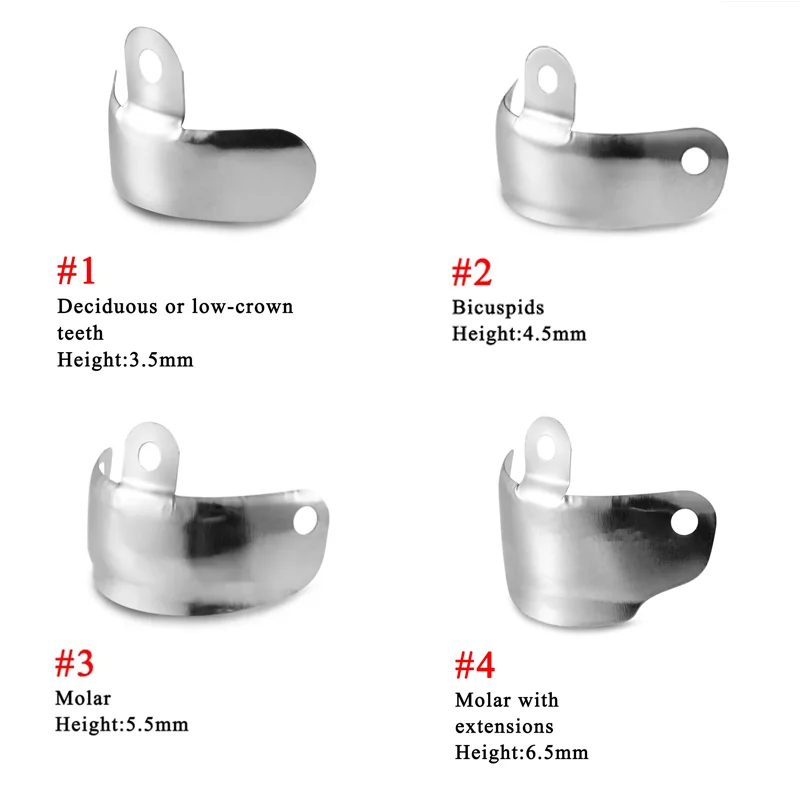 #1
Deciduous or low-crown teeth
Height:3.5mm

#2
Bicuspids
Height:4.5mm

#3
Molar
Height:5.5mm

#4
Molar with extensions
Height:6.5mm