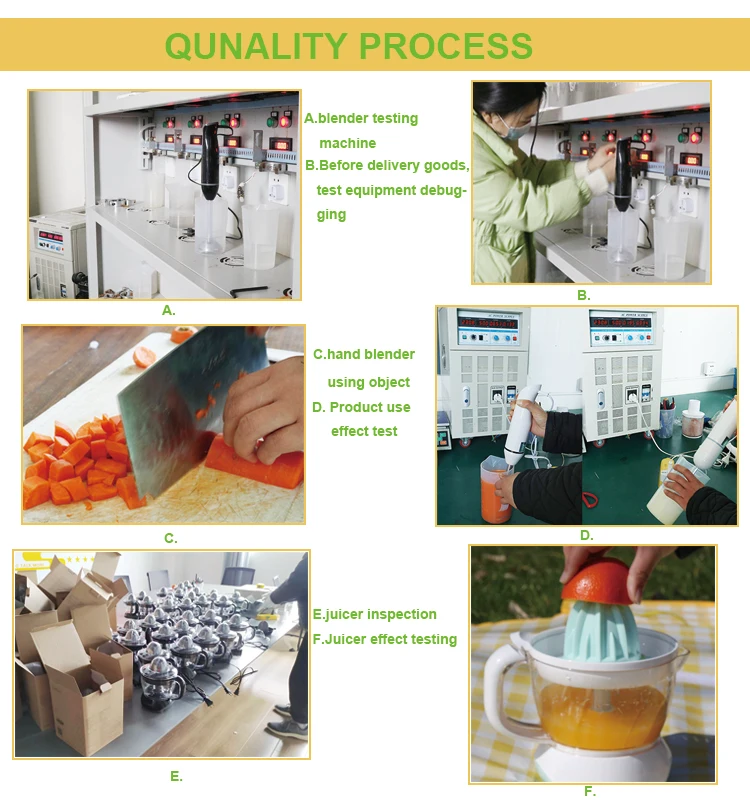 QUNALITY PROCESS

A.blender testing machine
B.Before delivery goods, test equipment debugging

A.

B.

C.hand blender using object
D. Product use effect test

C.

D.

E.juicer inspection
F.Juicer effect testing

E.

F.