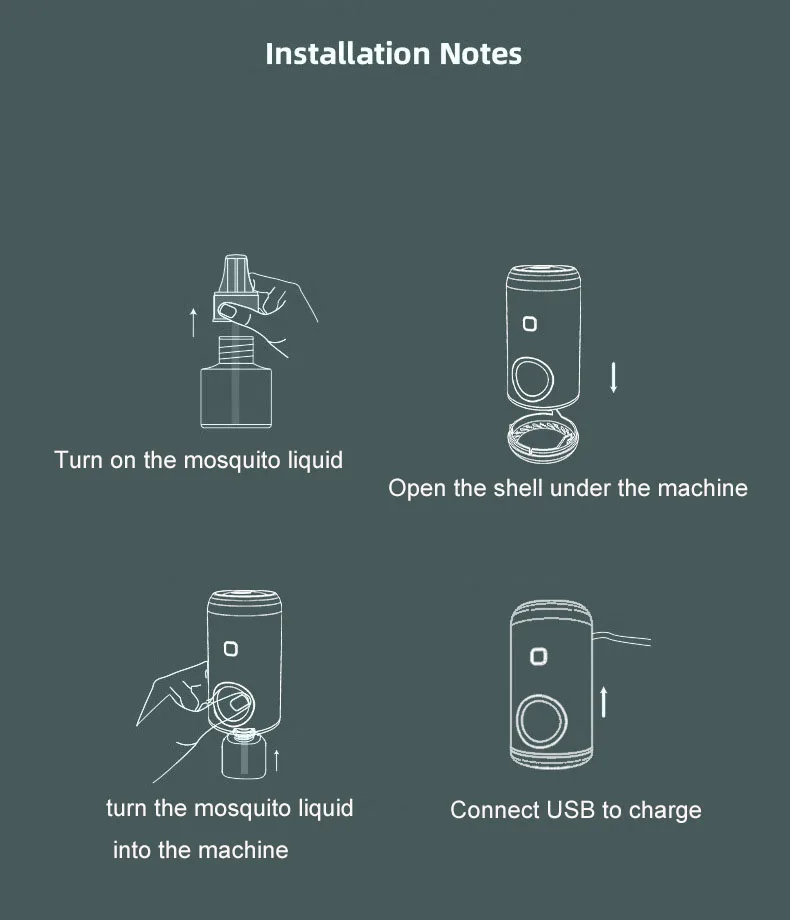 Installation Notes

Turn on the mosquito liquid

Open the shell under the machine

turn the mosquito liquid into the machine

Connect USB to charge