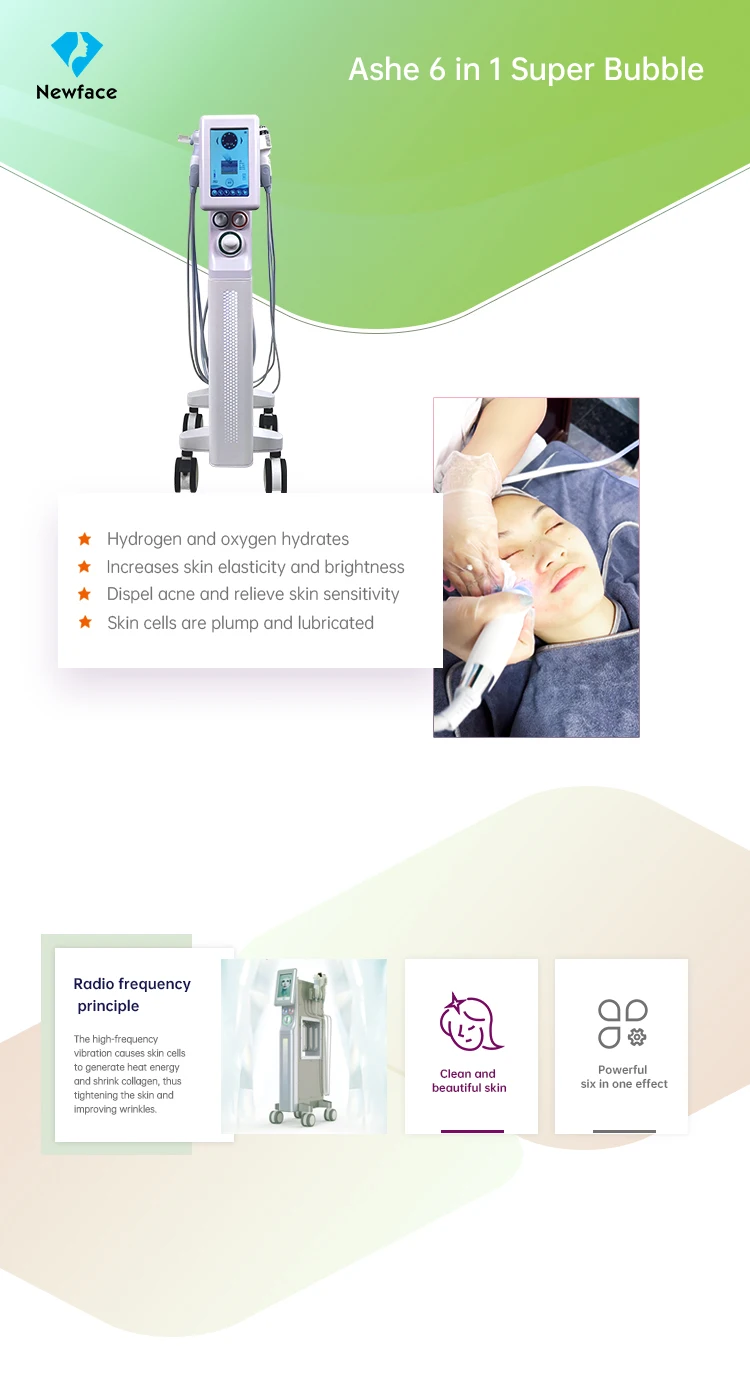 Newface

Ashe 6 in 1 Super Bubble

Hydrogen and oxygen hydrates
Increases skin elasticity and brightness
Dispel acne and relieve skin sensitivity
Skin cells are plump and lubricated

Radio frequency principle

The high-frequency vibration causes skin cells to generate heat energy and shrink collagen, thus tightening the skin and improving wrinkles.

Clean and beautiful skin

Powerful six in one effect