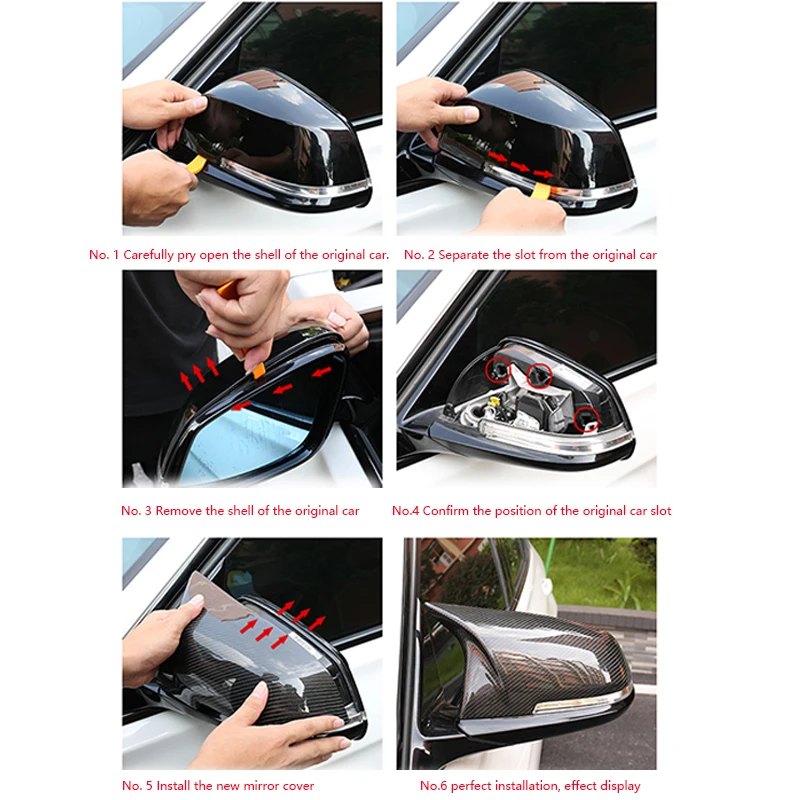 No. 1 Carefully pry open the shell of the original car.

No. 2 Separate the slot from the original car

No. 3 Remove the shell of the original car

No.4 Confirm the position of the original car slot

No. 5 Install the new mirror cover

No.6 perfect installation, effect display