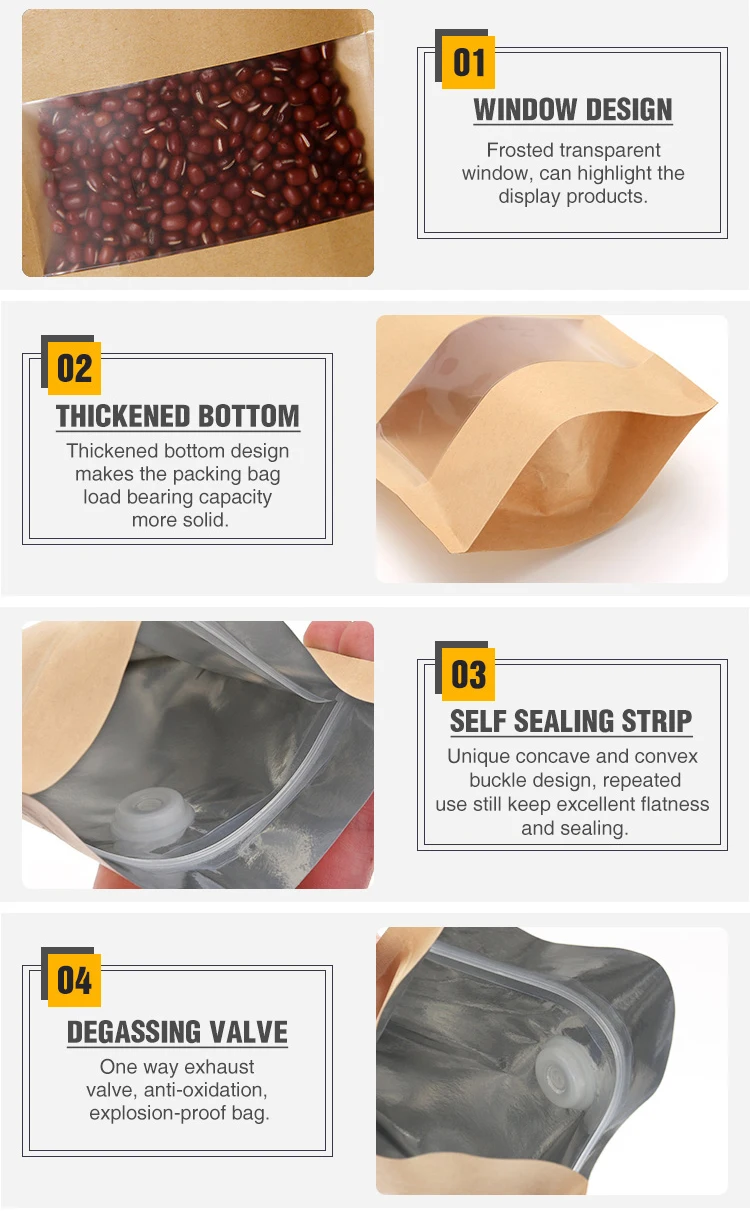 01
WINDOW DESIGN
Frosted transparent window, can highlight the display products.

02
THICKENED BOTTOM
Thickened bottom design makes the packing bag load bearing capacity more solid.

03
SELF SEALING STRIP
Unique concave and convex buckle design, repeated use still keep excellent flatness and sealing.

04
DEGASSING VALVE
One way exhaust valve, anti-oxidation, explosion-proof bag.