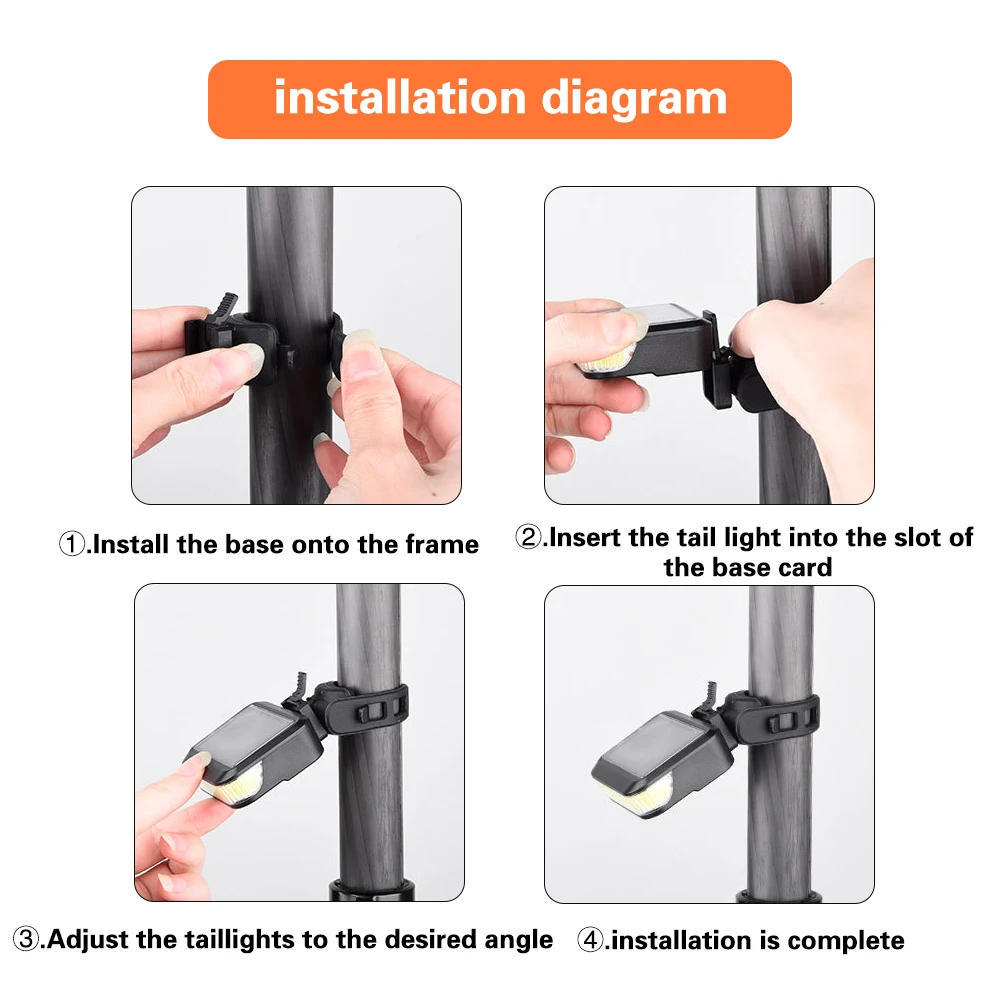 installation diagram

①.Install the base onto the frame

②.Insert the tail light into the slot of the base card

③.Adjust the taillights to the desired angle

④.installation is complete