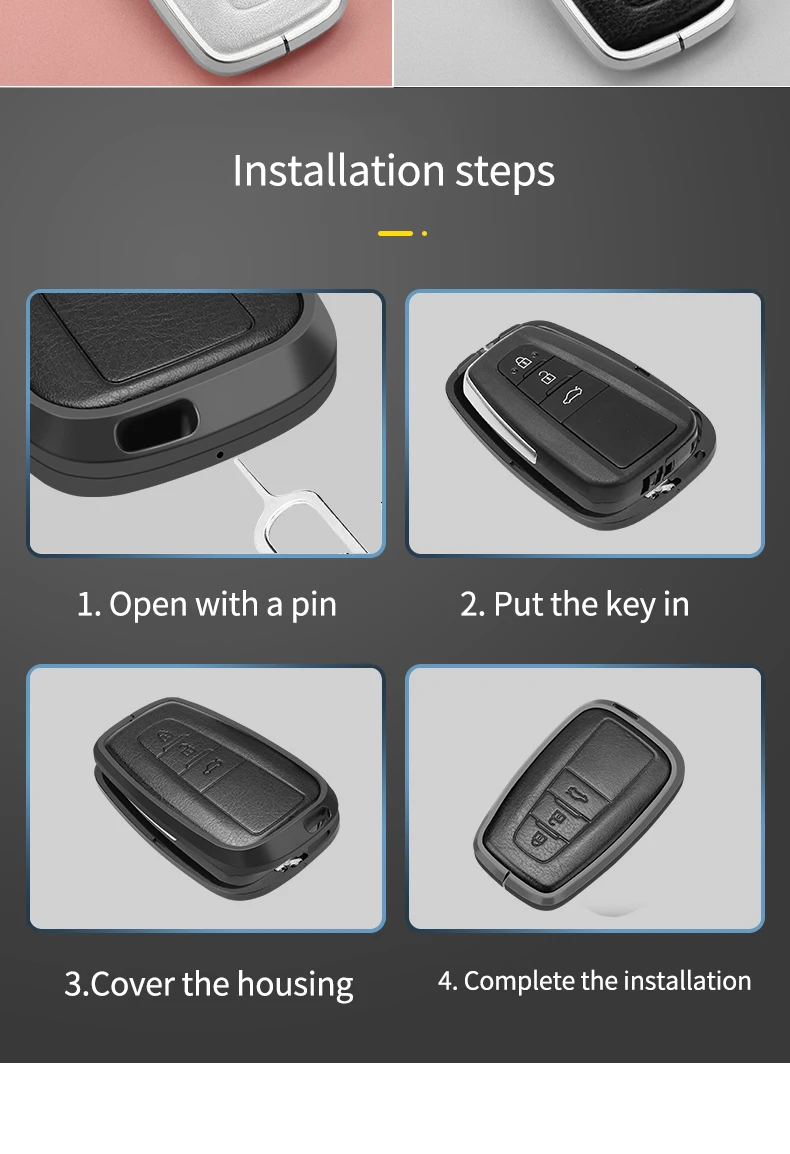 Installation steps

1. Open with a pin

2. Put the key in

3.Cover the housing

4. Complete the installation