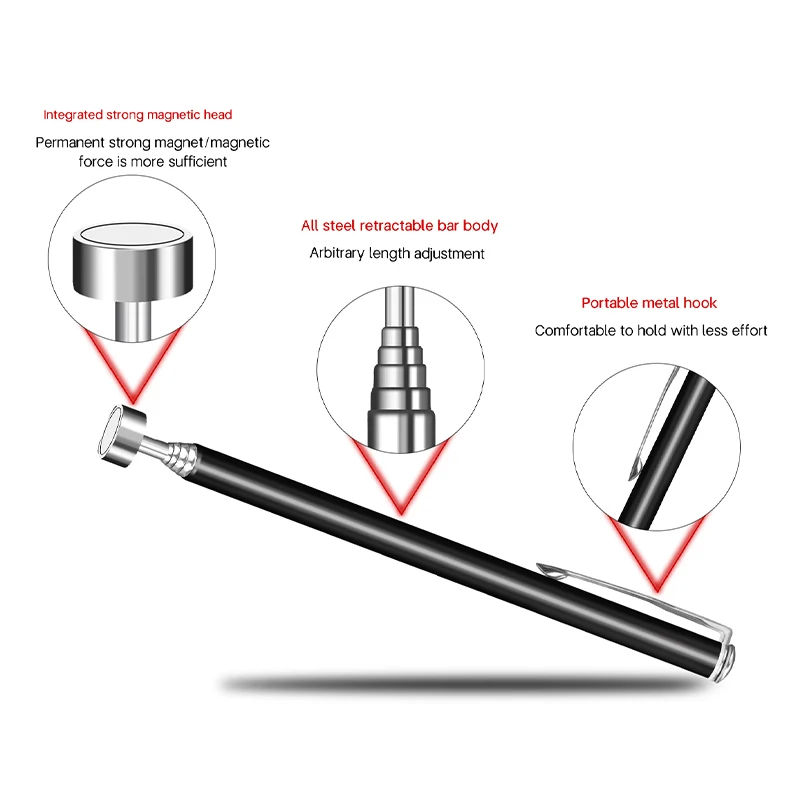 Integrated strong magnetic head

Permanent strong magnet/magnetic force is more sufficient

All steel retractable bar body

Arbitrary length adjustment

Portable metal hook

Comfortable to hold with less effort