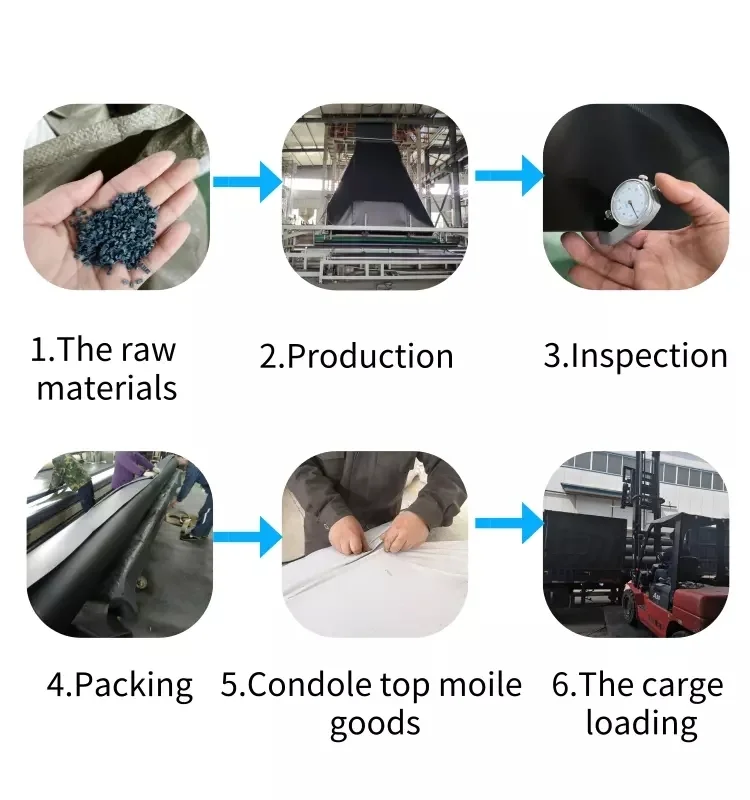 1.The raw materials

2.Production

3.Inspection

4.Packing

5.Condole top moile goods

6.The carge loading