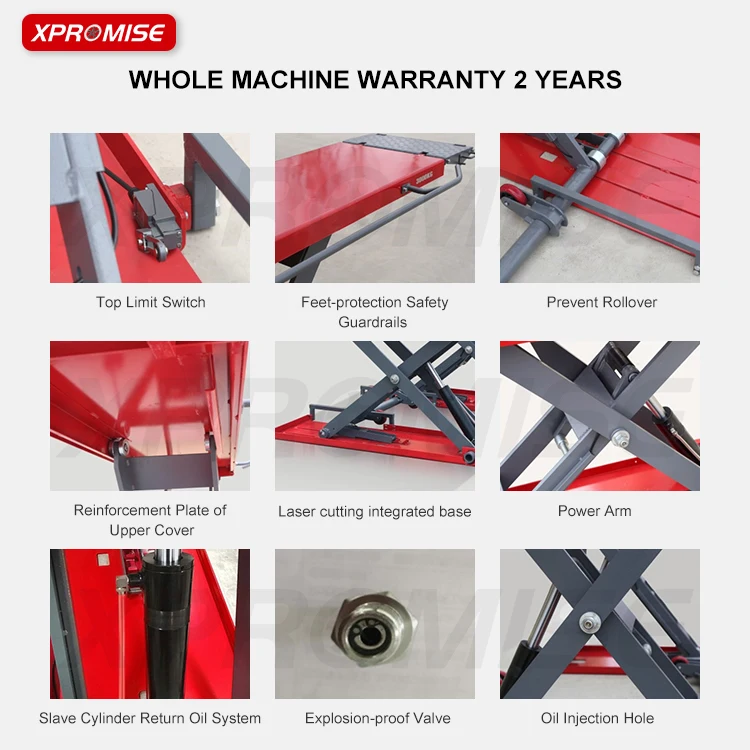 XPROMISE

WHOLE MACHINE WARRANTY 2 YEARS

Top Limit Switch

Feet-protection Safety Guardrails

Prevent Rollover

Reinforcement Plate of Upper Cover

Laser cutting integrated base

Power Arm

Slave Cylinder Return Oil System

Explosion-proof Valve

Oil Injection Hole