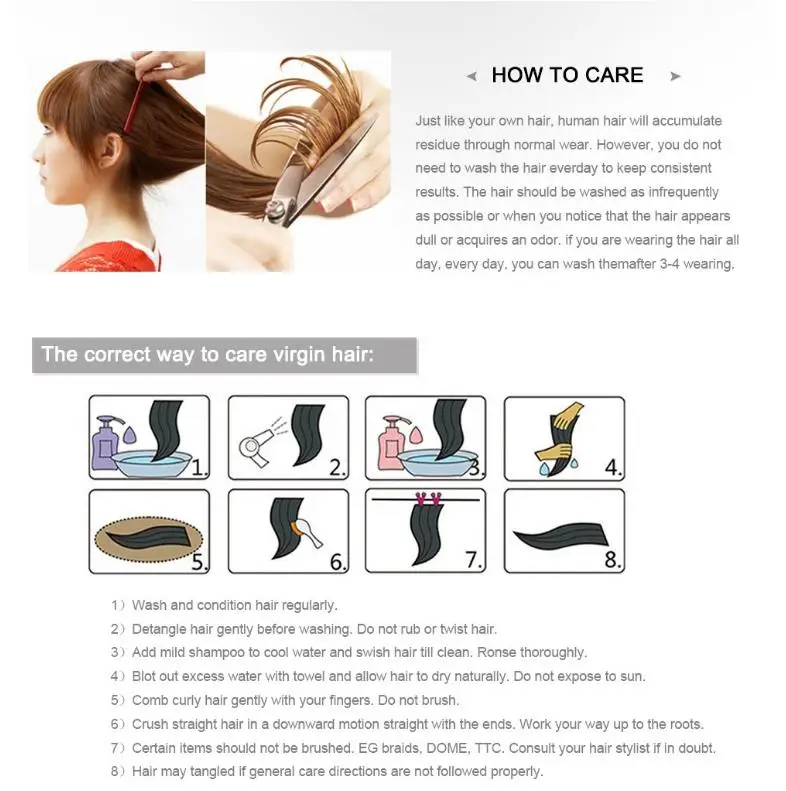 HOW TO CARE

Just like your own hair, human hair will accumulate residue through normal wear. However, you do not need to wash the hair everday to keep consistent results. The hair should be washed as infrequently as possible or when you notice that the hair appears dull or acquires an odor. if you are wearing the hair all day, every day, you can wash themafter 3-4 wearing.

The correct way to care virgin hair:

1. 2. 3. 4. 5. 6. 7. 8.

1) Wash and condition hair regularly.
2) Detangle hair gently before washing. Do not rub or twist hair.
3) Add mild shampoo to cool water and swish hair till clean. Ronse thoroughly.
4) Blot out excess water with towel and allow hair to dry naturally. Do not expose to sun.
5) Comb curly hair gently with your fingers. Do not brush.
6) Crush straight hair in a downward motion straight with the ends. Work your way up to the roots.
7) Certain items should not be brushed. EG braids, DOME, TTC. Consult your hair stylist if in doubt.
8) Hair may tangled if general care directions are not followed properly.