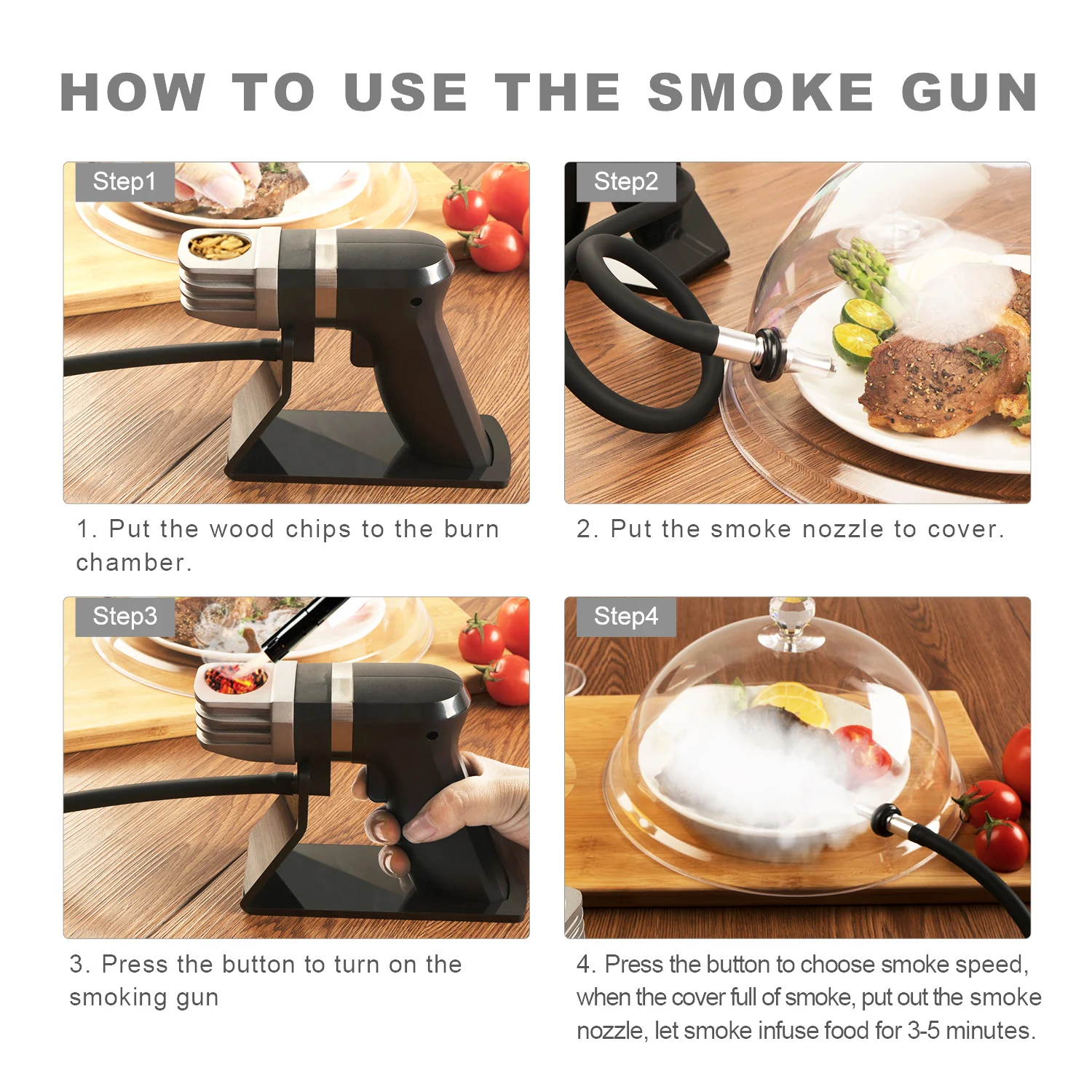 HOW TO USE THE SMOKE GUN

Step1

1. Put the wood chips to the burn chamber.

Step2

2. Put the smoke nozzle to cover.

Step3

3. Press the button to turn on the smoking gun

Step4

4. Press the button to choose smoke speed, when the cover full of smoke, put out the smoke nozzle, let smoke infuse food for 3-5 minutes.