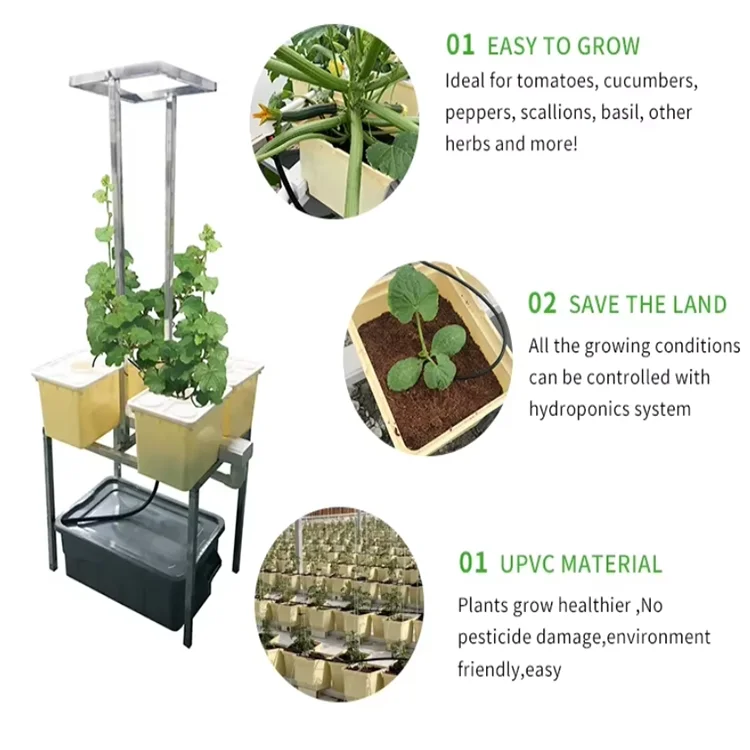 01 EASY TO GROW

Ideal for tomatoes, cucumbers, peppers, scallions, basil, other herbs and more!

02 SAVE THE LAND

All the growing conditions can be controlled with hydroponics system

01 UPVC MATERIAL

Plants grow healthier ,No pesticide damage,environment friendly,easy