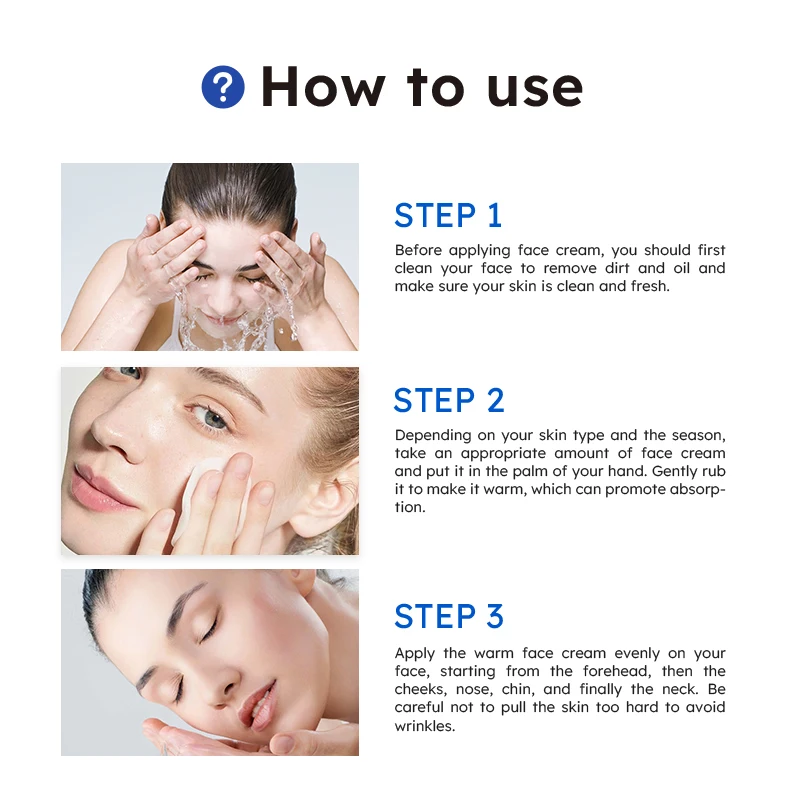 ? How to use

STEP 1

Before applying face cream, you should first clean your face to remove dirt and oil and make sure your skin is clean and fresh.

STEP 2

Depending on your skin type and the season, take an appropriate amount of face cream and put it in the palm of your hand. Gently rub it to make it warm, which can promote absorption.

STEP 3

Apply the warm face cream evenly on your face, starting from the forehead, then the cheeks, nose, chin, and finally the neck. Be careful not to pull the skin too hard to avoid wrinkles.