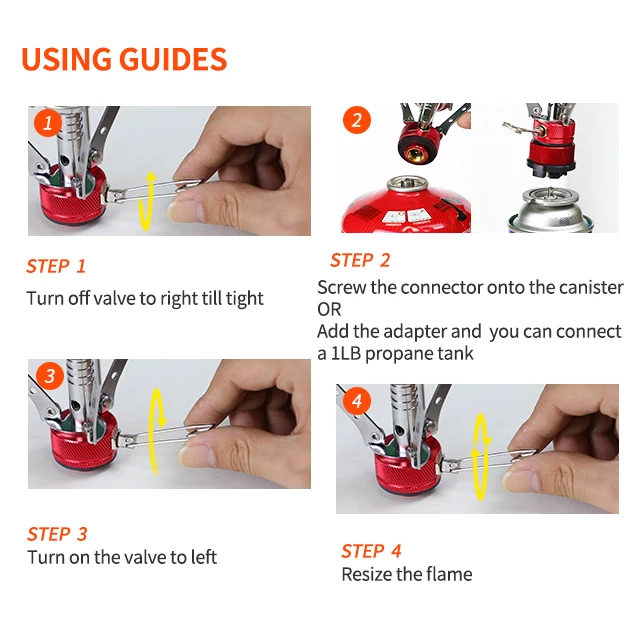 USING GUIDES

1

STEP 1

Turn off valve to right till tight

2

STEP 2

Screw the connector onto the canister
OR
Add the adapter and you can connect a 1LB propane tank

3

STEP 3

Turn on the valve to left

4

STEP 4

Resize the flame