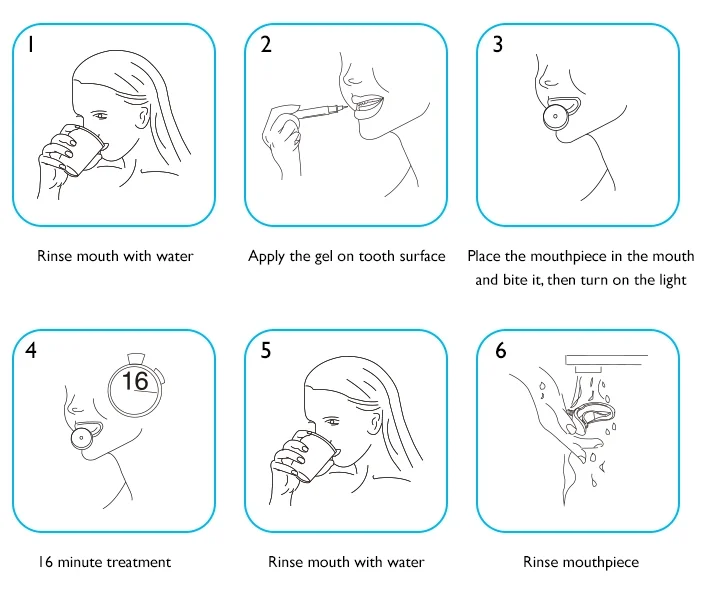 1

Rinse mouth with water

2

Apply the gel on tooth surface

3

Place the mouthpiece in the mouth and bite it, then turn on the light

4

16

16 minute treatment

5

Rinse mouth with water

6

Rinse mouthpiece