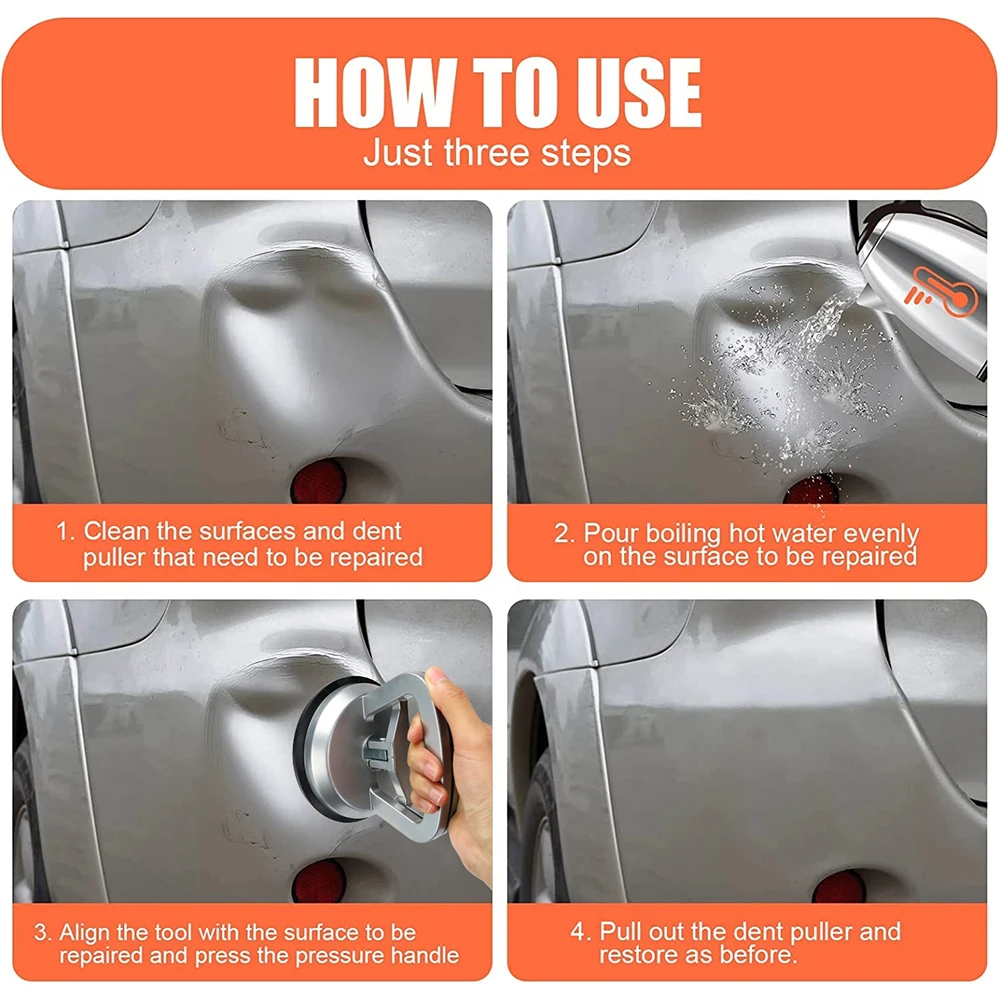 HOW TO USE
Just three steps

1. Clean the surfaces and dent puller that need to be repaired

2. Pour boiling hot water evenly on the surface to be repaired

3. Align the tool with the surface to be repaired and press the pressure handle

4. Pull out the dent puller and restore as before.