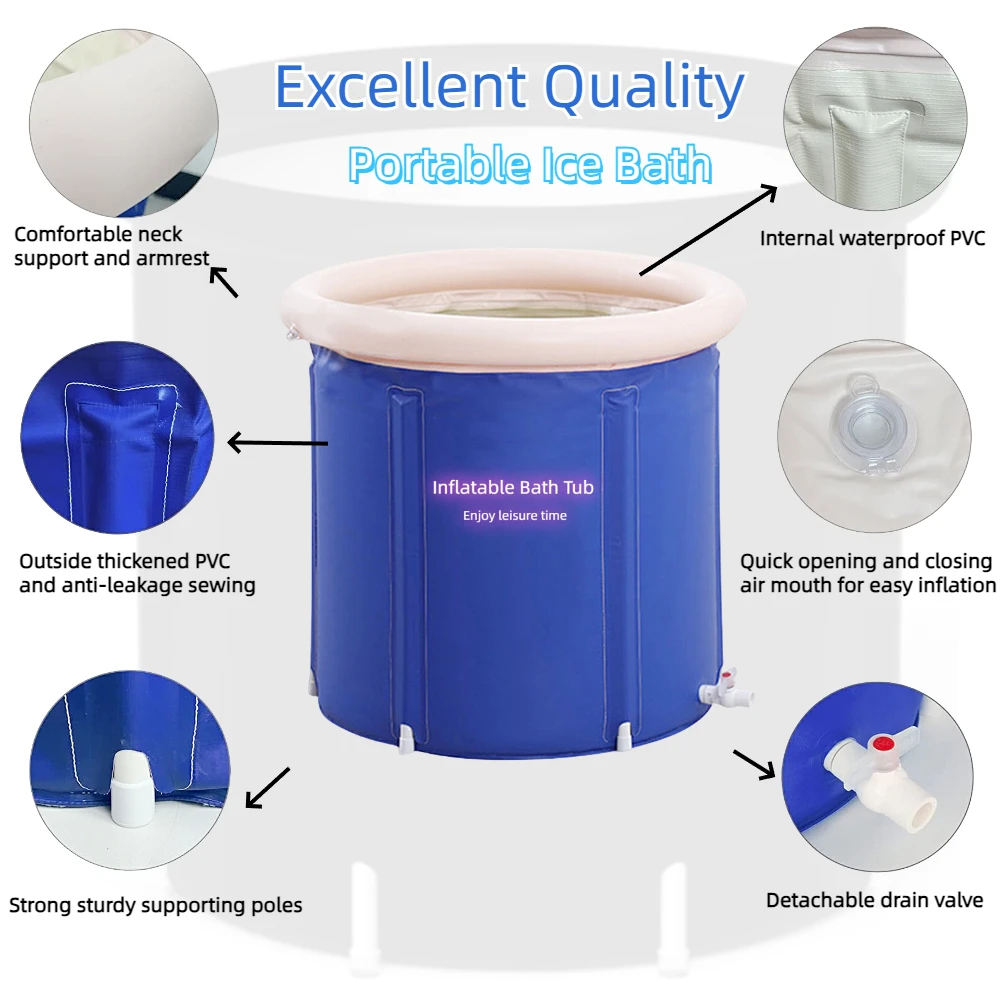 Excellent Quality
Portable Ice Bath

Comfortable neck support and armrest

Internal waterproof PVC

Inflatable Bath Tub
Enjoy leisure time

Outside thickened PVC and anti-leakage sewing

Quick opening and closing air mouth for easy inflation

Strong sturdy supporting poles

Detachable drain valve