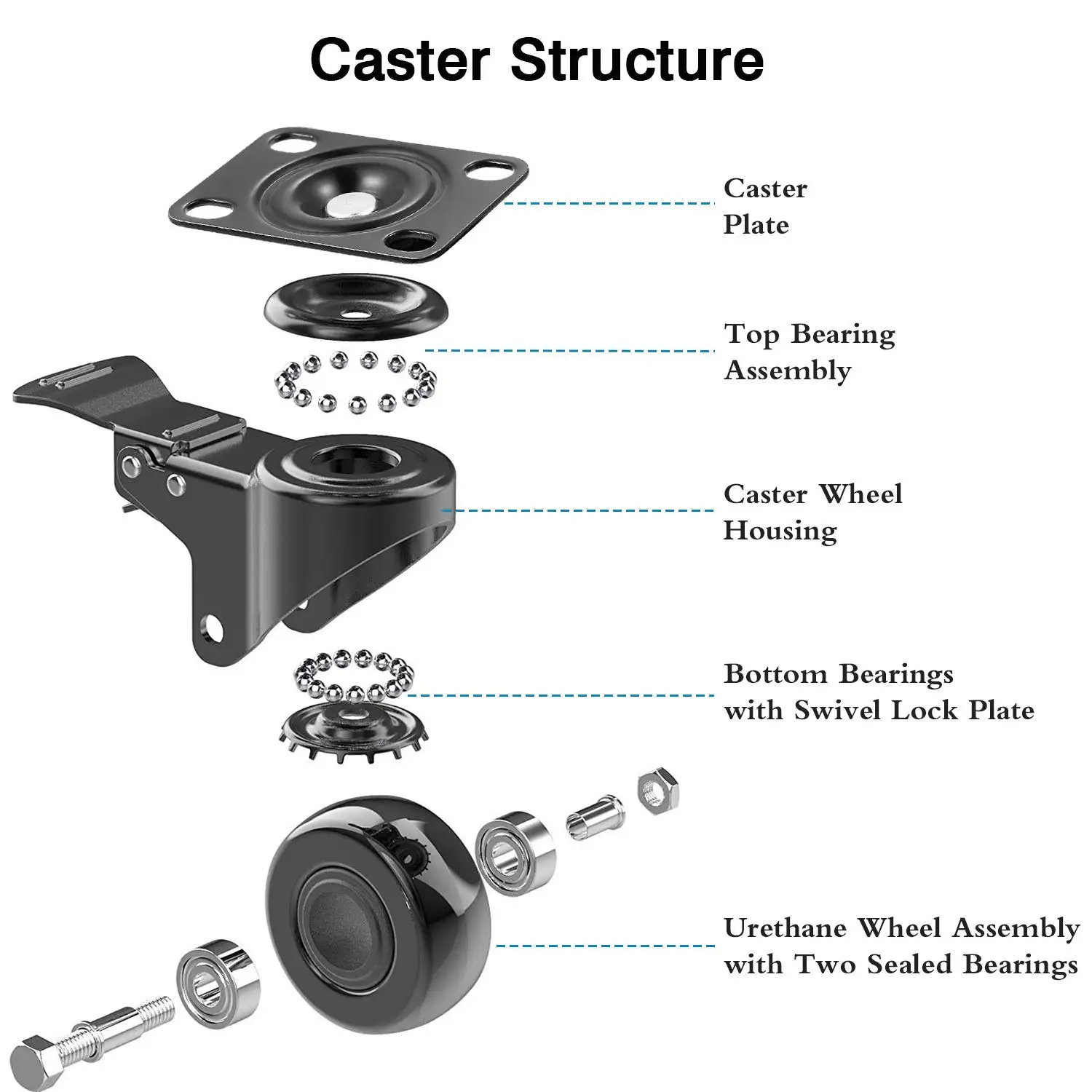 Caster Structure

Caster Plate

Top Bearing Assembly

Caster Wheel Housing

Bottom Bearings with Swivel Lock Plate

Urethane Wheel Assembly with Two Sealed Bearings